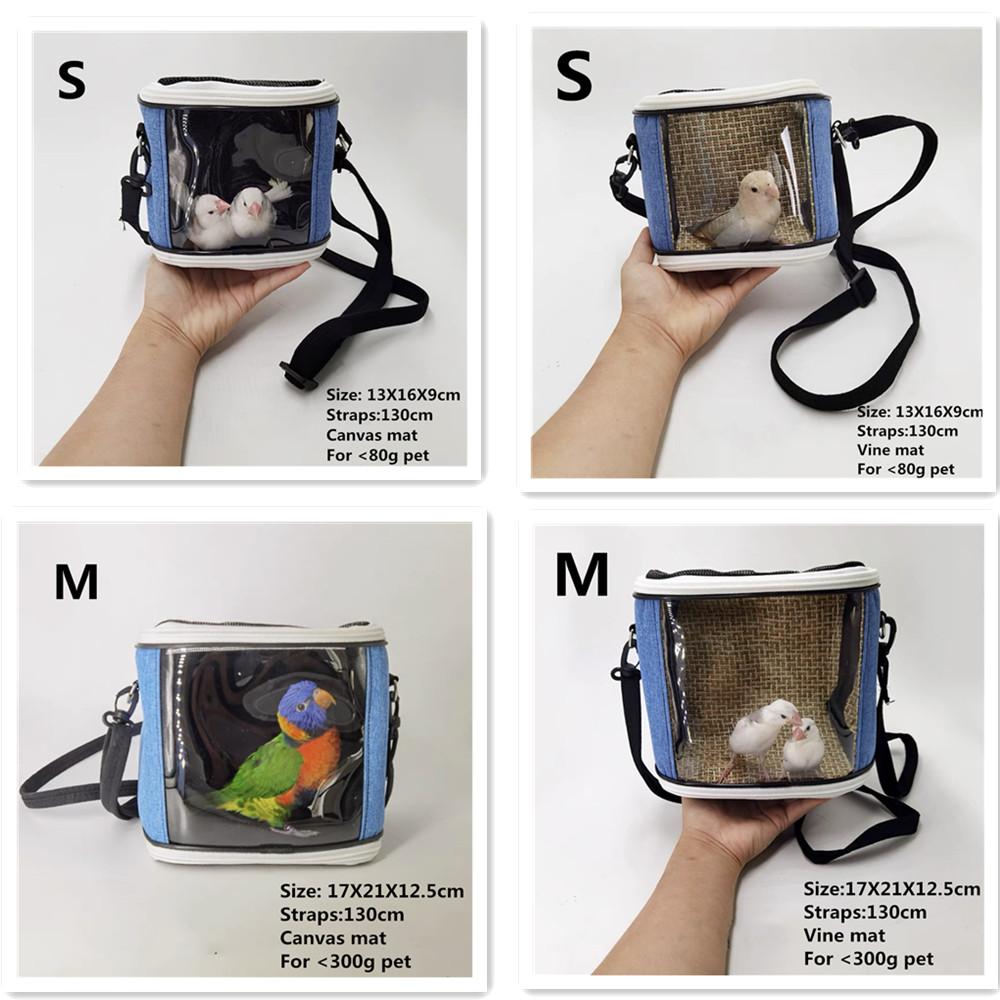 S

Size: 13X16X9cm
Straps:130cm
Canvas mat
For <80g pet

S

Size: 13X16X9cm
Straps:130cm
Vine mat
For <80g pet

M

Size: 17X21X12.5cm
Straps:130cm
Canvas mat
For <300g pet

M

Size:17X21X12.5cm
Straps:130cm
Vine mat
For <300g pet