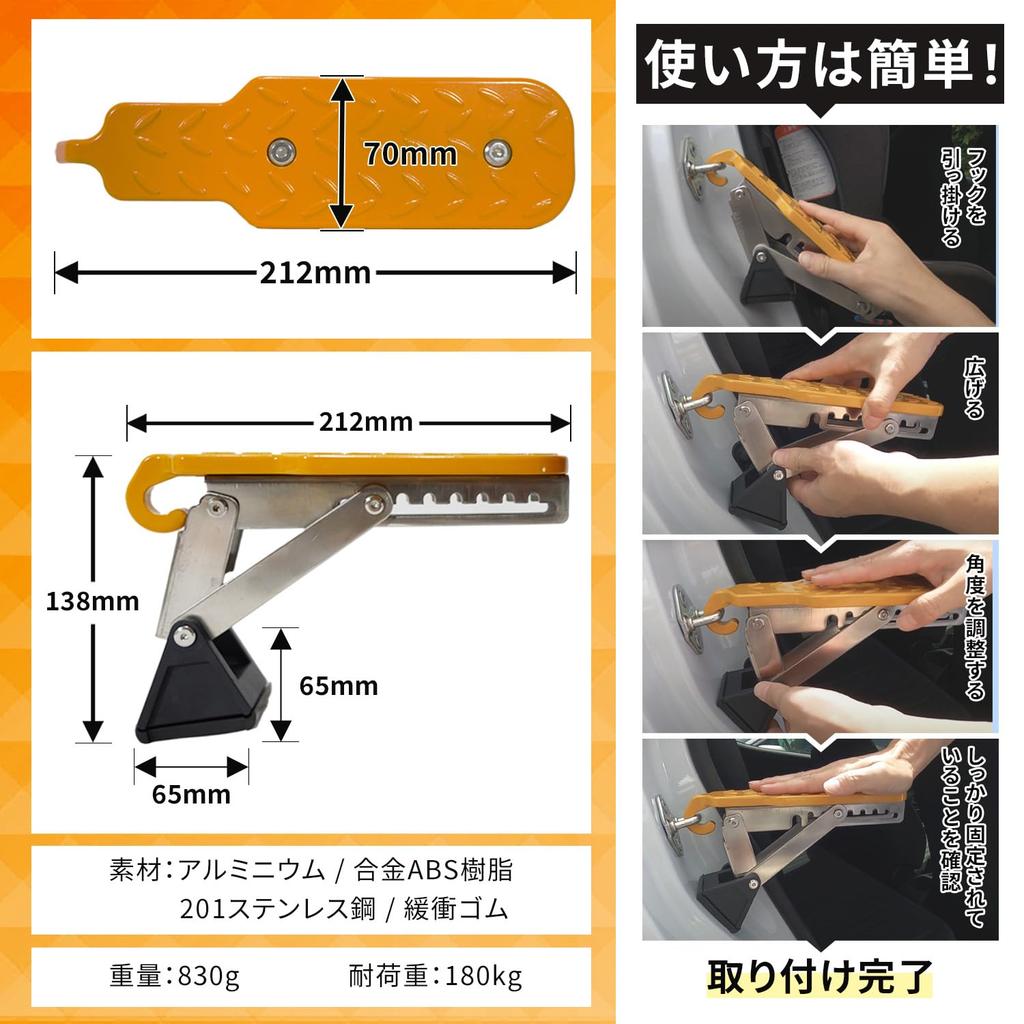 70mm

212mm

212mm

138mm

65mm

65mm

素材:アルミニウム / 合金ABS樹脂
201ステンレス鋼 / 緩衝ゴム

重量:830g　耐荷重:180kg

使い方は簡単!

フックを引っ掛ける

広げる

角度を調整する

しっかり固定されていることを確認

取り付け完了