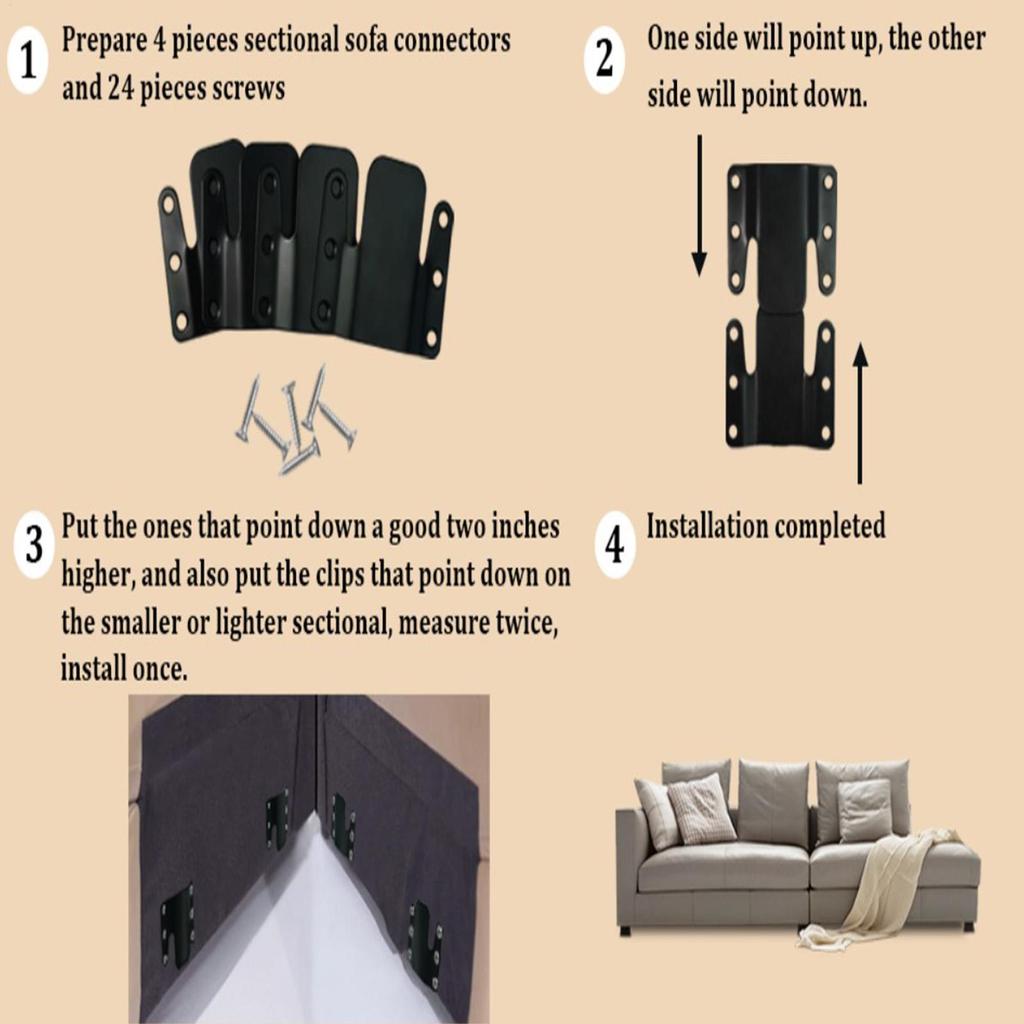 1 Prepare 4 pieces sectional sofa connectors and 24 pieces screws

2 One side will point up, the other side will point down.

3 Put the ones that point down a good two inches higher, and also put the clips that point down on the smaller or lighter sectional, measure twice, install once.

4 Installation completed