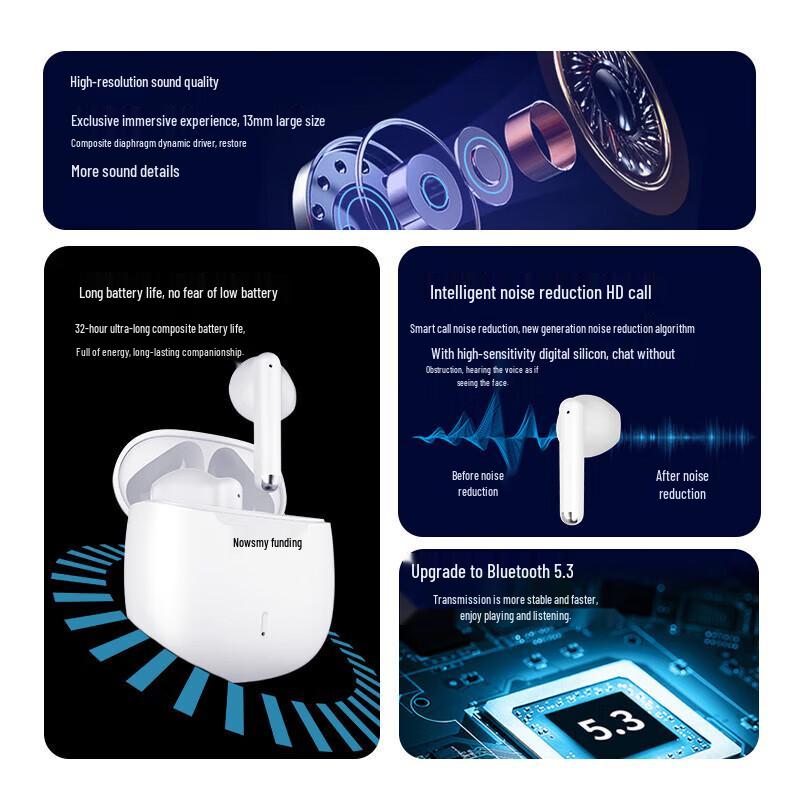 High-resolution sound quality

Exclusive immersive experience, 13mm large size

Composite diaphragm dynamic driver, restore

More sound details

Long battery life, no fear of low battery

32-hour ultra-long composite battery life,

Full of energy, long-lasting companionship.

Nowsmy funding

Intelligent noise reduction HD call

Smart call noise reduction, new generation noise reduction algorithm

With high-sensitivity digital silicon, chat without

Obstruction, hearing the voice as if seeing the face.

Before noise reduction

After noise reduction

Upgrade to Bluetooth 5.3

Transmission is more stable and faster, enjoy playing and listening.

5.3