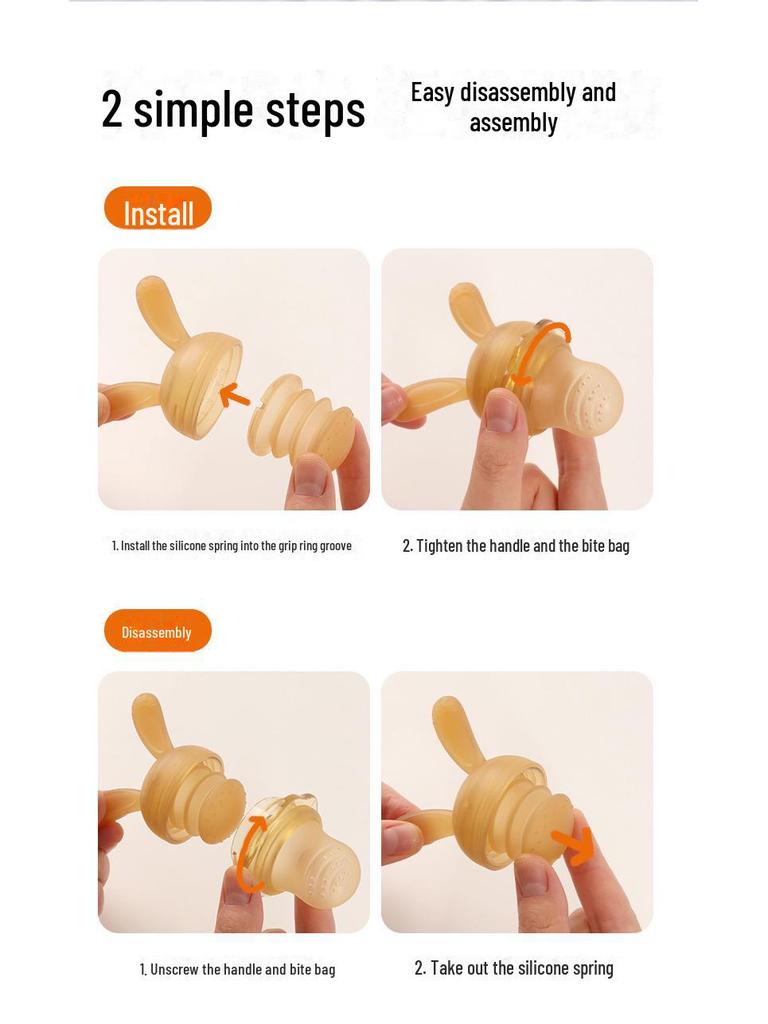 2 simple steps

Easy disassembly and assembly

Install

1. Install the silicone spring into the grip ring groove

2. Tighten the handle and the bite bag

Disassembly

1. Unscrew the handle and bite bag

2. Take out the silicone spring