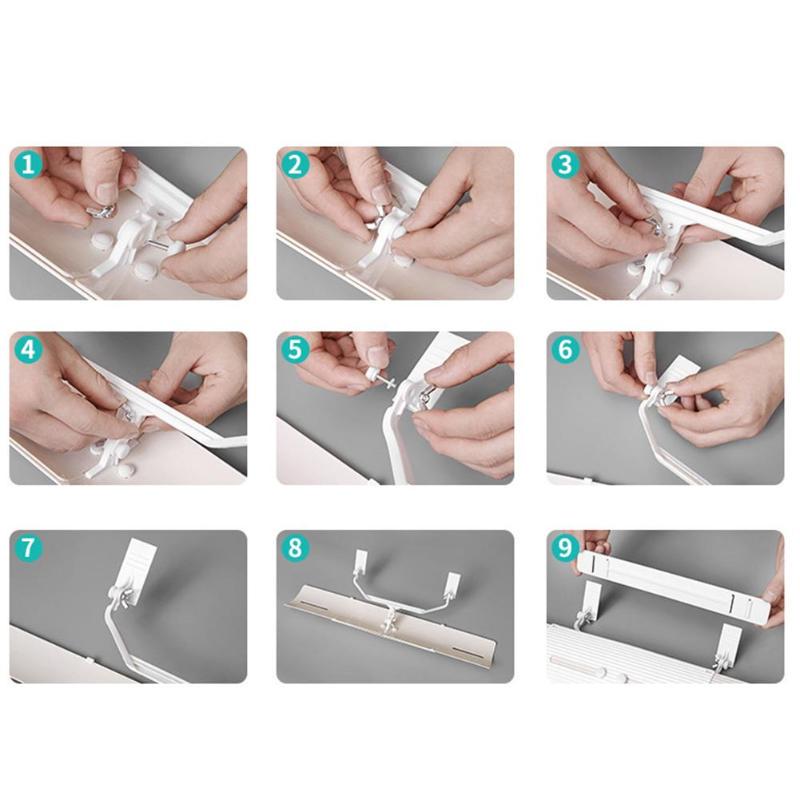 1
2
3
4
5
6
7
8
9