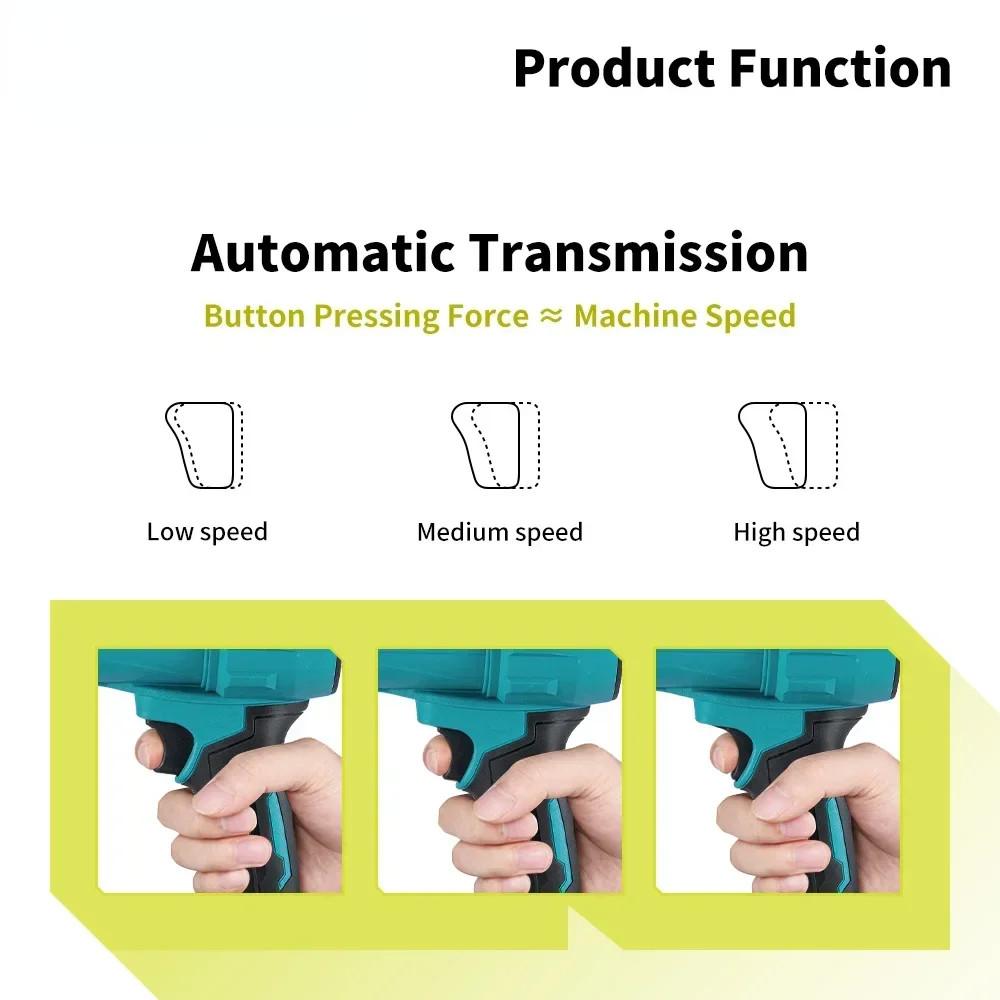 Product Function

Automatic Transmission

Button Pressing Force ≈ Machine Speed

Low speed

Medium speed

High speed