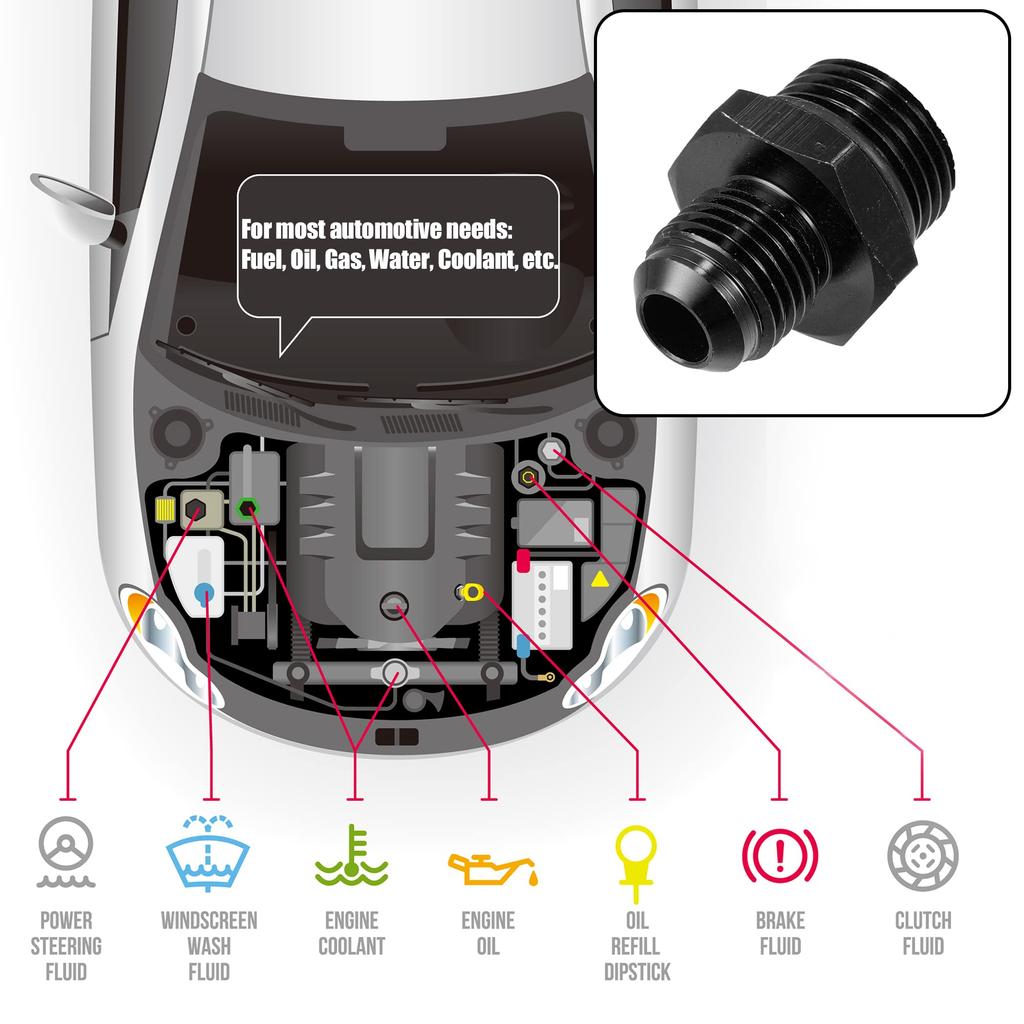 For most automotive needs:
Fuel, Oil, Gas, Water, Coolant, etc.

POWER STEERING FLUID

WINDSCREEN WASH FLUID

ENGINE COOLANT

ENGINE OIL

OIL REFILL DIPSTICK

BRAKE FLUID

CLUTCH FLUID