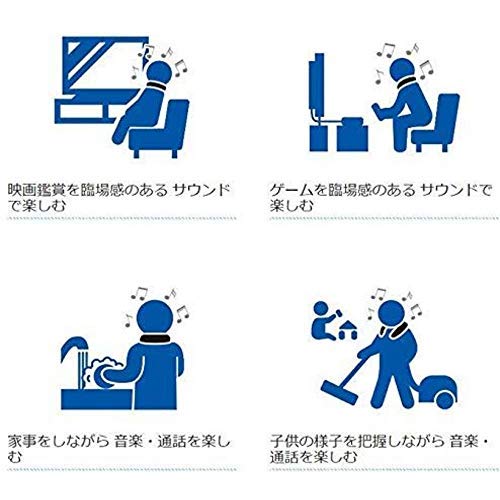 映画鑑賞を臨場感のある サウンドで楽しむ

ゲームを臨場感のある サウンドで楽しむ

家事をしながら 音楽・通話を楽しむ

子供の様子を把握しながら 音楽・通話を楽しむ