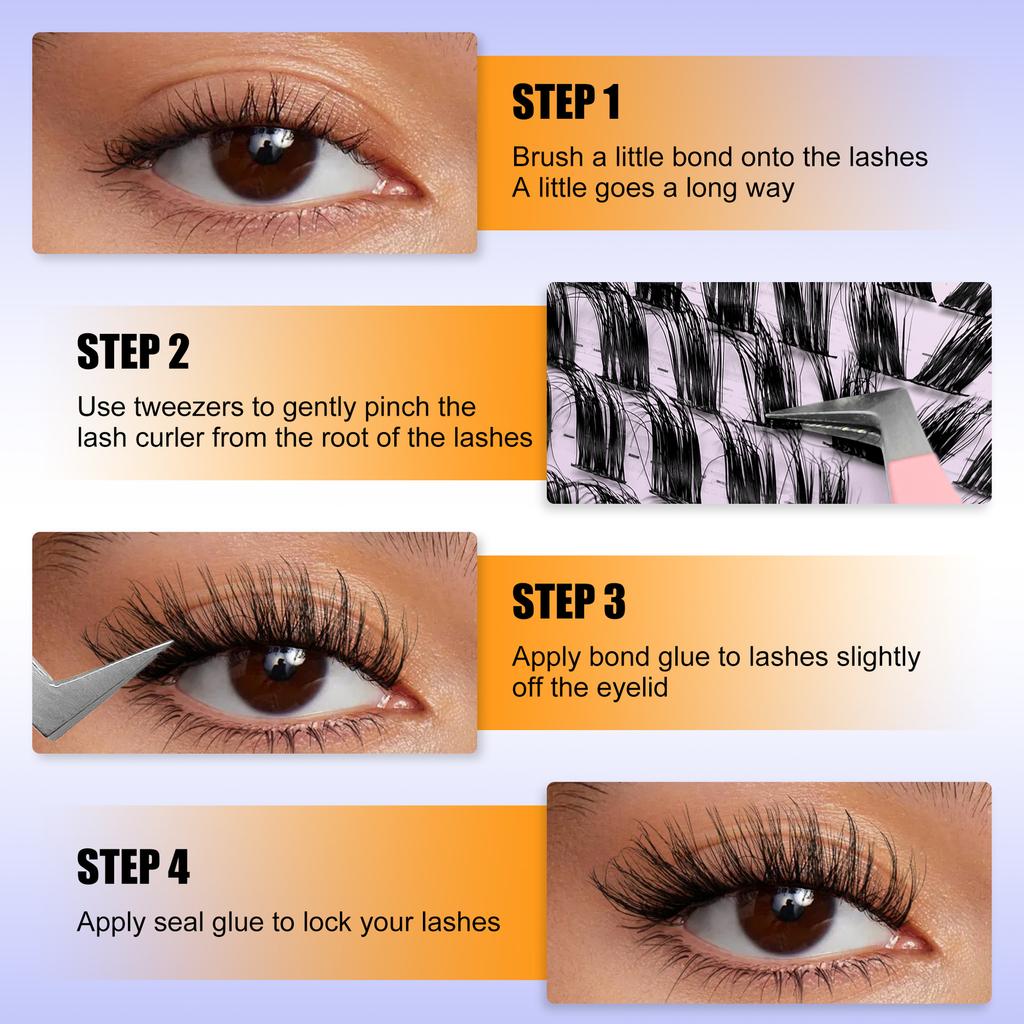 STEP 1
Brush a little bond onto the lashes
A little goes a long way

STEP 2
Use tweezers to gently pinch the lash curler from the root of the lashes

STEP 3
Apply bond glue to lashes slightly off the eyelid

STEP 4
Apply seal glue to lock your lashes