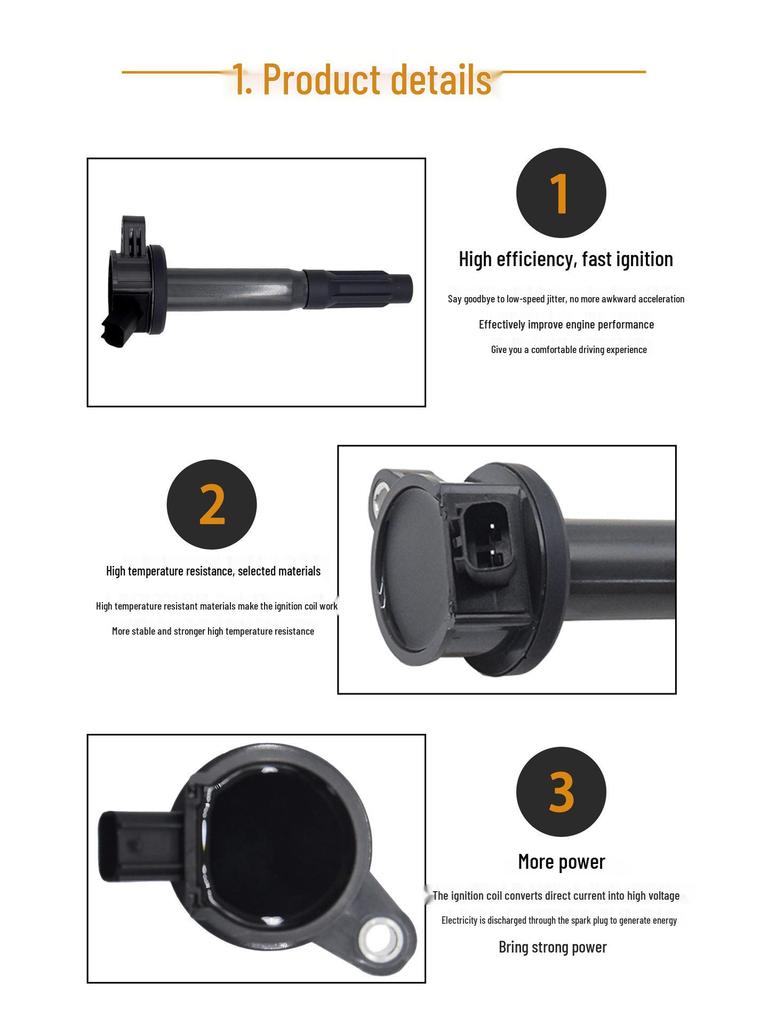 1. Product details

1

High efficiency, fast ignition

Say goodbye to low-speed jitter, no more awkward acceleration

Effectively improve engine performance

Give you a comfortable driving experience

2

High temperature resistance, selected materials

High temperature resistant materials make the ignition coil work

More stable and stronger high temperature resistance

3

More power

The ignition coil converts direct current into high voltage

Electricity is discharged through the spark plug to generate energy

Bring strong power