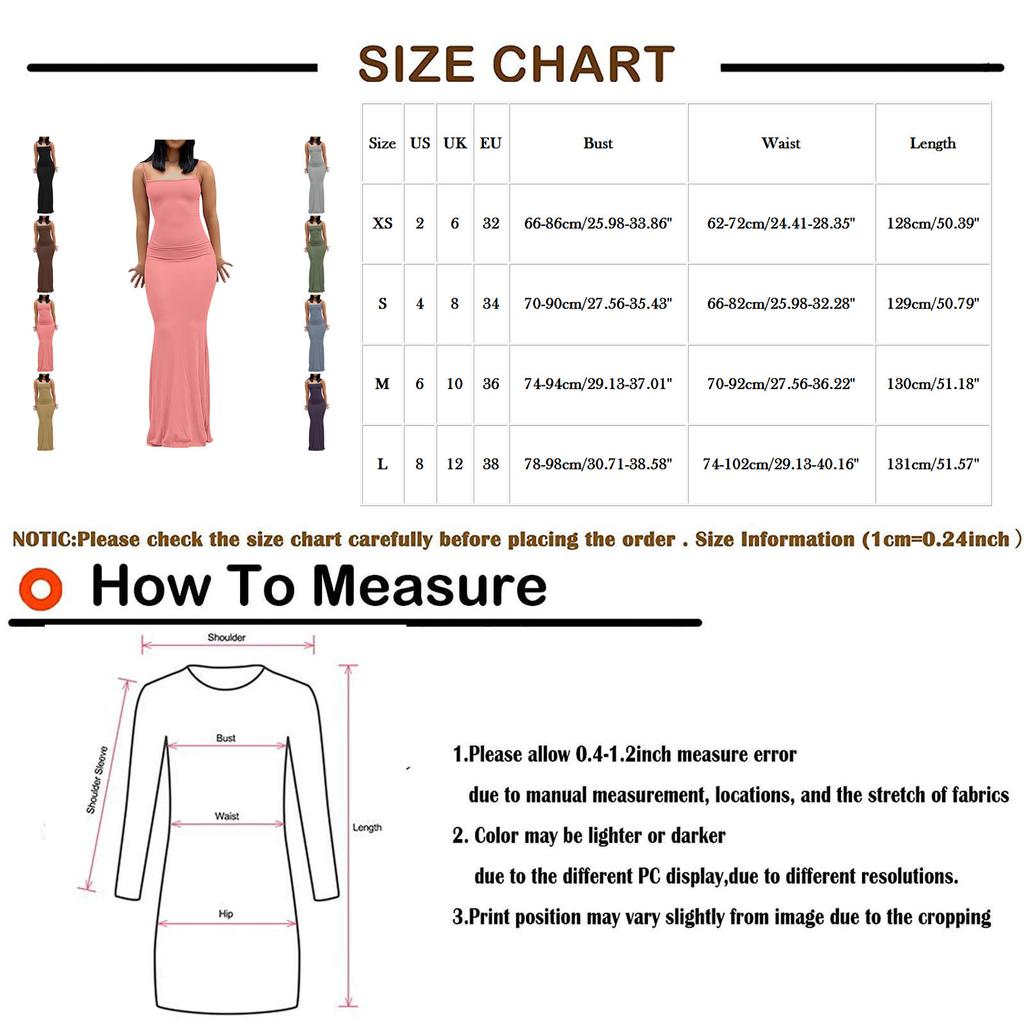 SIZE CHART

| Size | US | UK | EU | Bust | Waist | Length |
|---|---|---|---|---|---|---|
| XS | 2 | 6 | 32 | 66-86cm/25.98-33.86" | 62-72cm/24.41-28.35" | 128cm/50.39" |
| S | 4 | 8 | 34 | 70-90cm/27.56-35.43" | 66-82cm/25.98-32.28" | 129cm/50.79" |
| M | 6 | 10 | 36 | 74-94cm/29.13-37.01" | 70-92cm/27.56-36.22" | 130cm/51.18" |
| L | 8 | 12 | 38 | 78-98cm/30.71-38.58" | 74-102cm/29.13-40.16" | 131cm/51.57" |

NOTIC:Please check the size chart carefully before placing the order . Size Information (1cm=0.24inch )

How To Measure

Shoulder
Shoulder Sleeve
Bust
Waist
Hip
Length

1.Please allow 0.4-1.2inch measure error due to manual measurement, locations, and the stretch of fabrics
2. Color may be lighter or darker due to the different PC display,due to different resolutions.
3.Print position may vary slightly from image due to the cropping