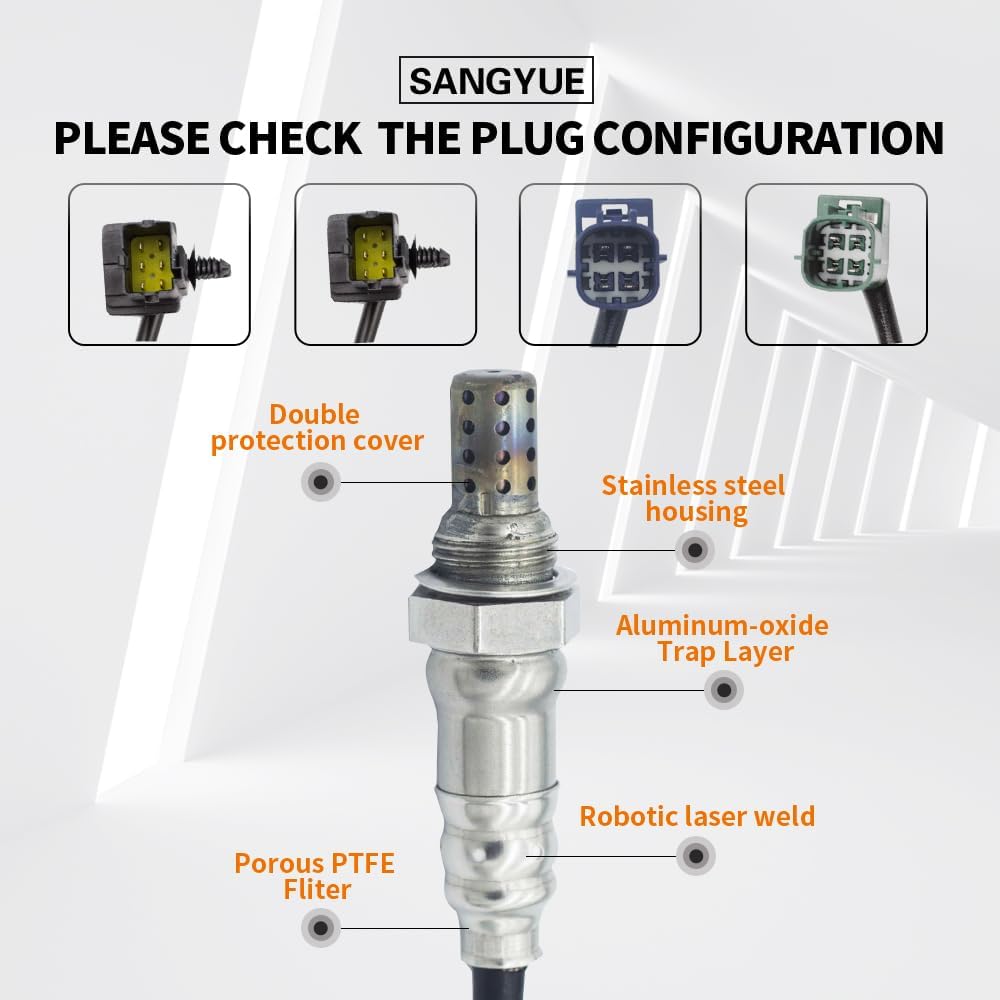 SANGYUE

PLEASE CHECK THE PLUG CONFIGURATION

Double protection cover

Stainless steel housing

Aluminum-oxide Trap Layer

Robotic laser weld

Porous PTFE Fliter