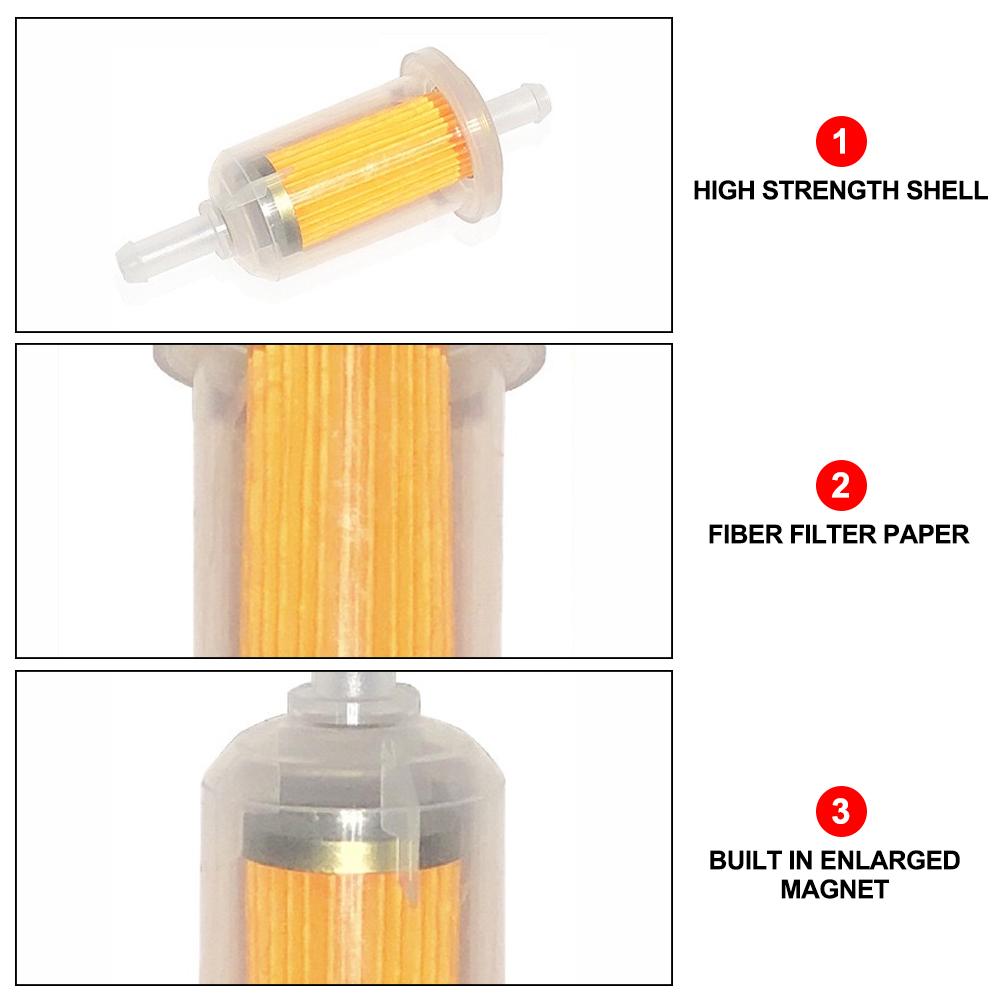 1
HIGH STRENGTH SHELL

2
FIBER FILTER PAPER

3
BUILT IN ENLARGED MAGNET