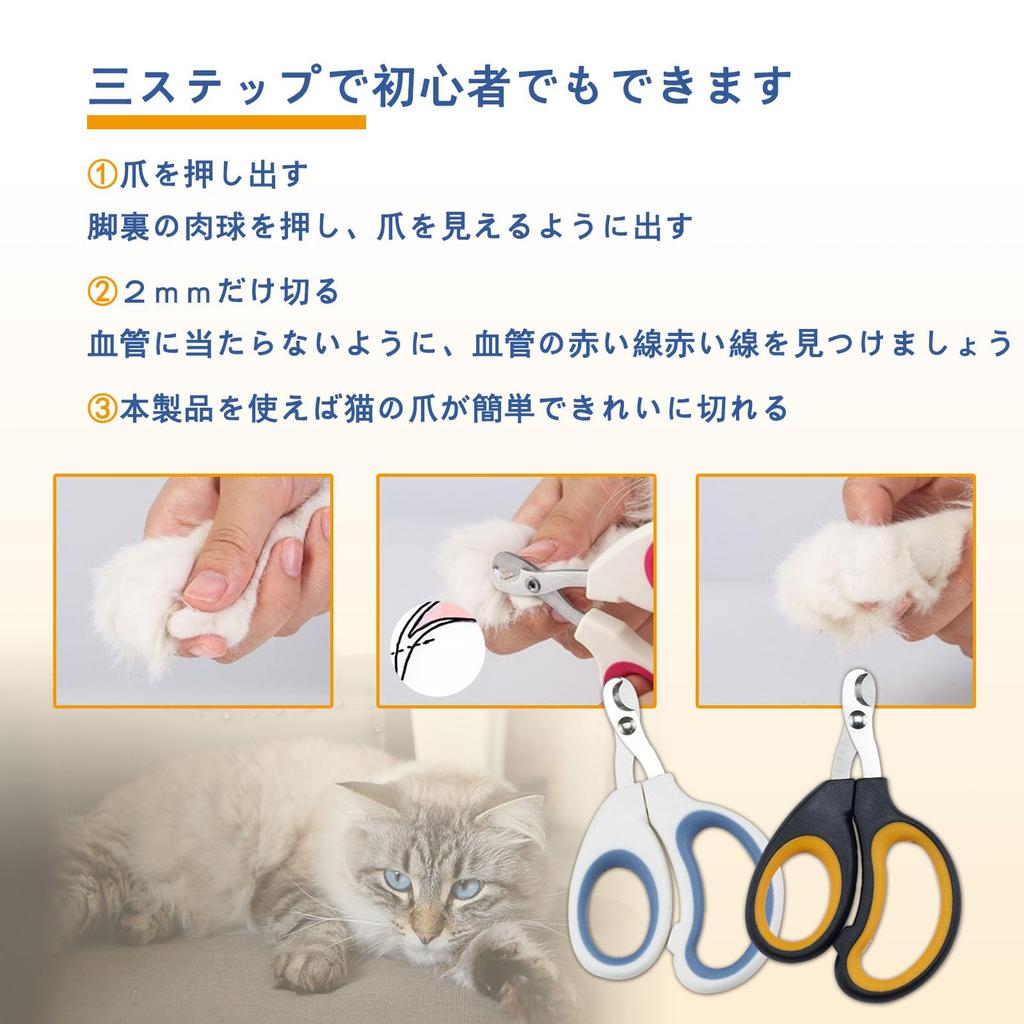 三ステップで初心者でもできます

①爪を押し出す

脚裏の肉球を押し、爪を見えるように出す

②２ｍｍだけ切る

血管に当たらないように、血管の赤い線赤い線を見つけましょう

③本製品を使えば猫の爪が簡単できれいに切れる