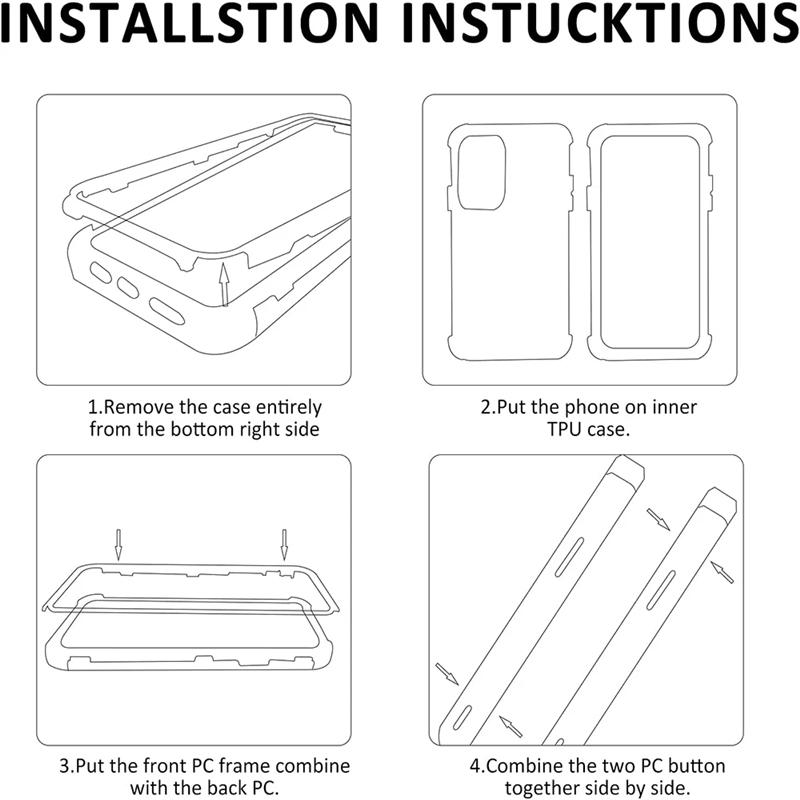 INSTALLSTION INSTUCKTIONS

1.Remove the case entirely from the bottom right side

2.Put the phone on inner TPU case.

3.Put the front PC frame combine with the back PC.

4.Combine the two PC button together side by side.