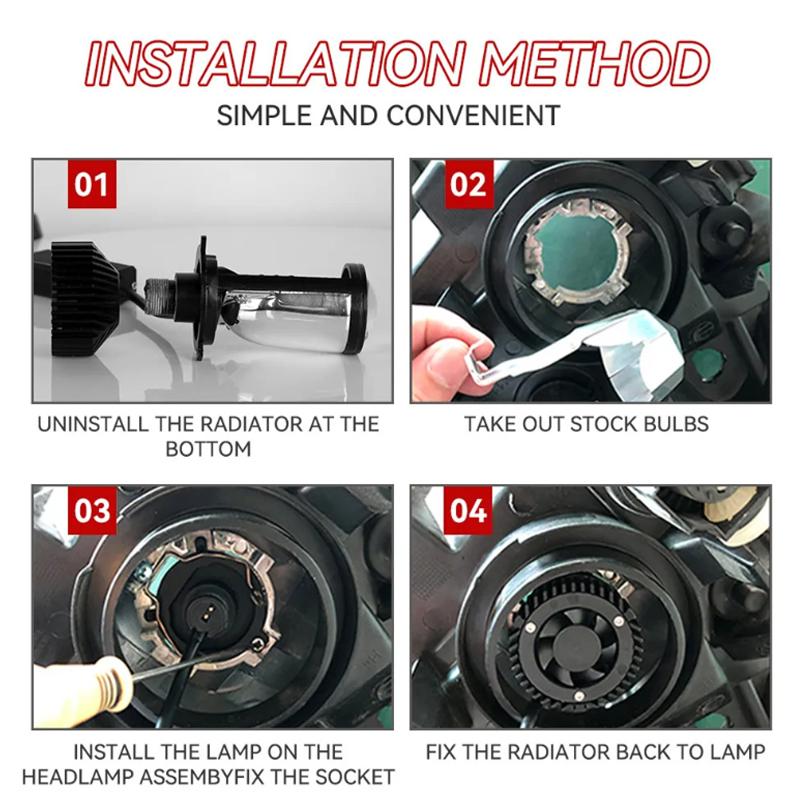 INSTALLATION METHOD
SIMPLE AND CONVENIENT

01

UNINSTALL THE RADIATOR AT THE BOTTOM

02

TAKE OUT STOCK BULBS

03

INSTALL THE LAMP ON THE HEADLAMP ASSEMBYFIX THE SOCKET

04

FIX THE RADIATOR BACK TO LAMP