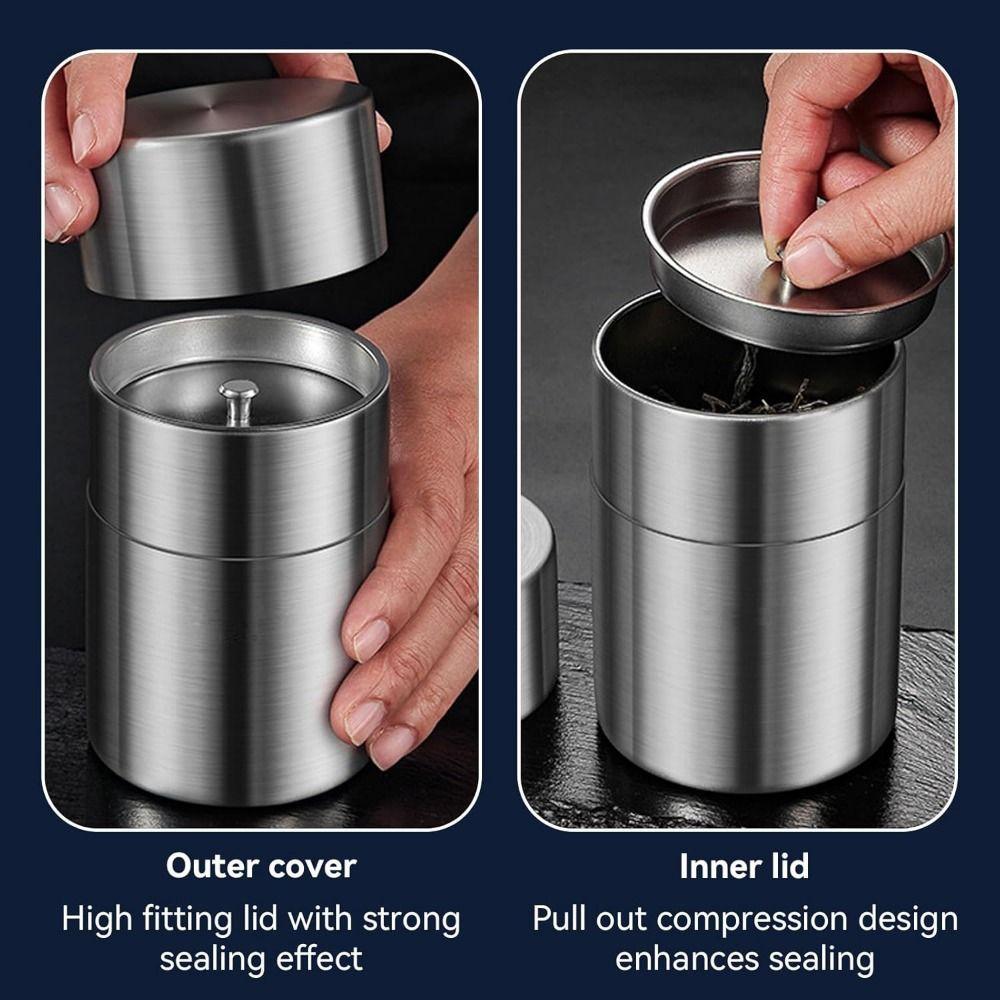 Outer cover
High fitting lid with strong sealing effect

Inner lid
Pull out compression design enhances sealing