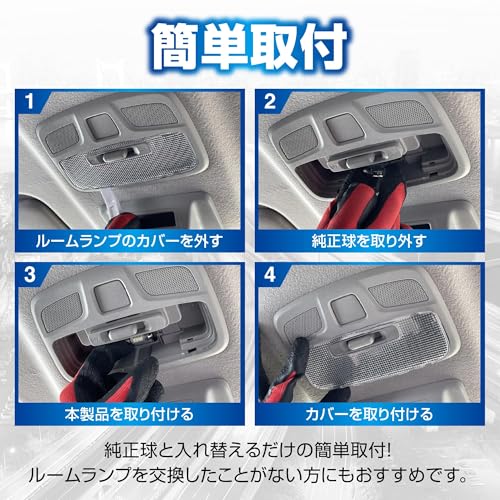 簡単取付

1
ルームランプのカバーを外す

2
純正球を取り外す

3
本製品を取り付ける

4
カバーを取り付ける

純正球と入れ替えるだけの簡単取付!
ルームランプを交換したことがない方にもおすすめです。