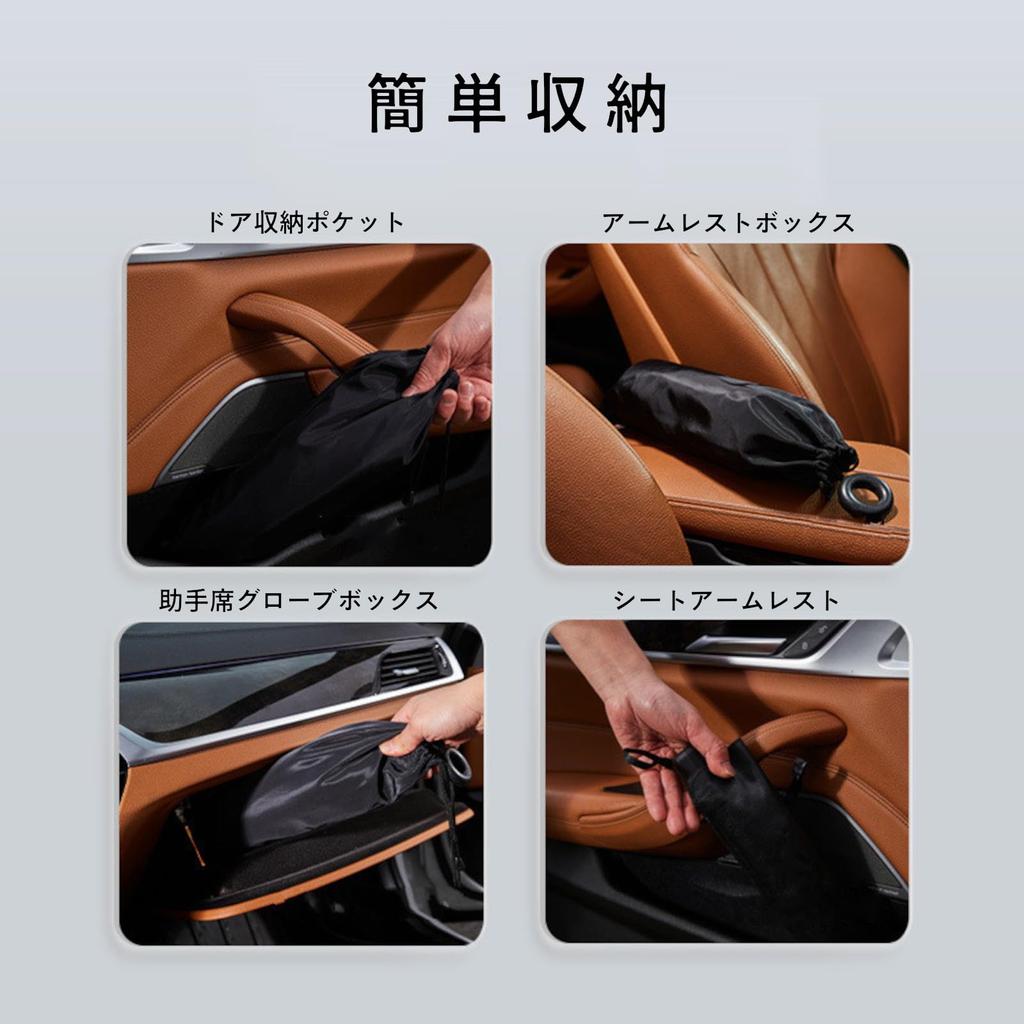 簡単収納

ドア収納ポケット

アームレストボックス

助手席グローブボックス

シートアームレスト