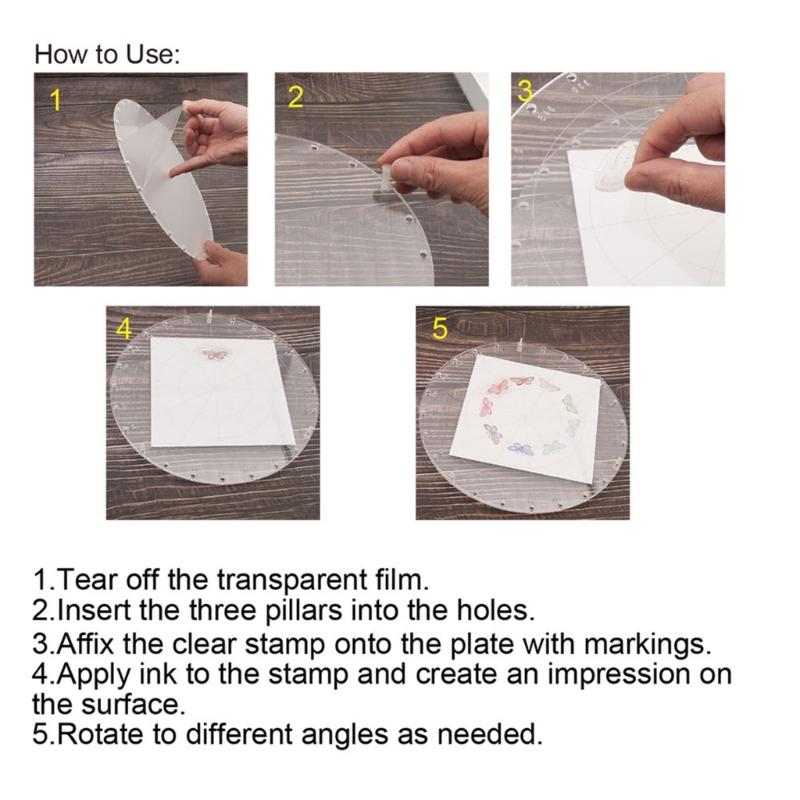 How to Use:

1

2

3

4

5

1.Tear off the transparent film.
2.Insert the three pillars into the holes.
3.Affix the clear stamp onto the plate with markings.
4.Apply ink to the stamp and create an impression on the surface.
5.Rotate to different angles as needed.