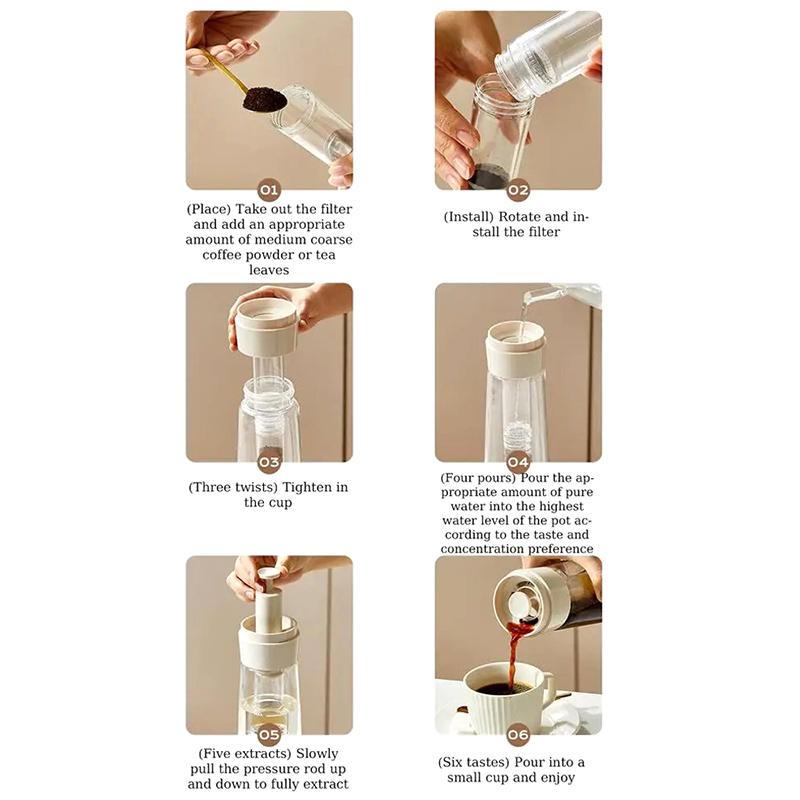 01

(Place) Take out the filter and add an appropriate amount of medium coarse coffee powder or tea leaves

02

(Install) Rotate and install the filter

03

(Three twists) Tighten in the cup

04

(Four pours) Pour the appropriate amount of pure water into the highest water level of the pot according to the taste and concentration preference

05

(Five extracts) Slowly pull the pressure rod up and down to fully extract

06

(Six tastes) Pour into a small cup and enjoy