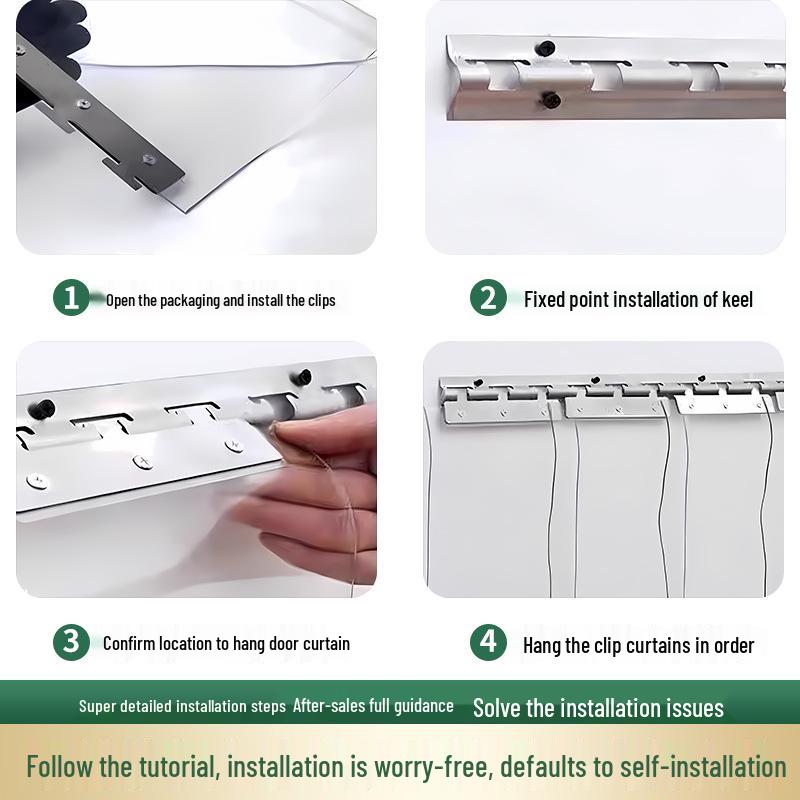 1 Open the packaging and install the clips

2 Fixed point installation of keel

3 Confirm location to hang door curtain

4 Hang the clip curtains in order

Super detailed installation steps After-sales full guidance Solve the installation issues

Follow the tutorial, installation is worry-free, defaults to self-installation