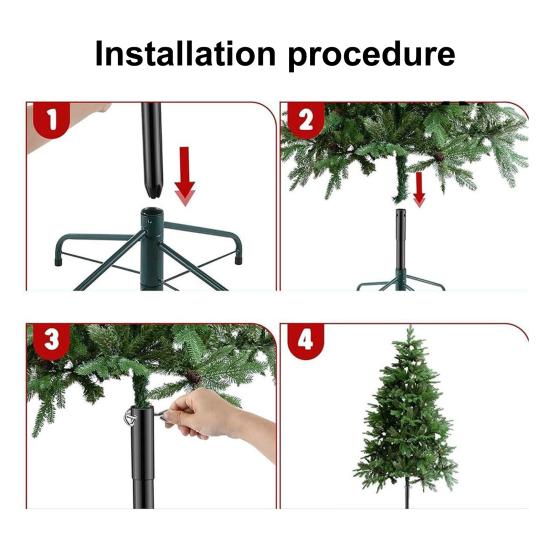 Installation procedure

1

2

3

4