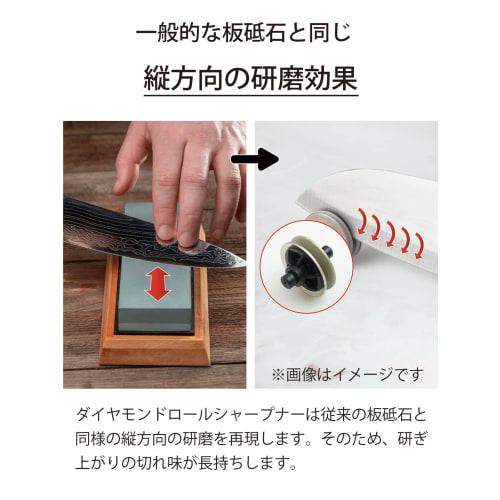 一般的な板砥石と同じ

縦方向の研磨効果

※画像はイメージです

ダイヤモンドロールシャープナーは従来の板砥石と同様の縦方向の研磨を再現します。そのため、研ぎ上がりの切れ味が長持ちします。