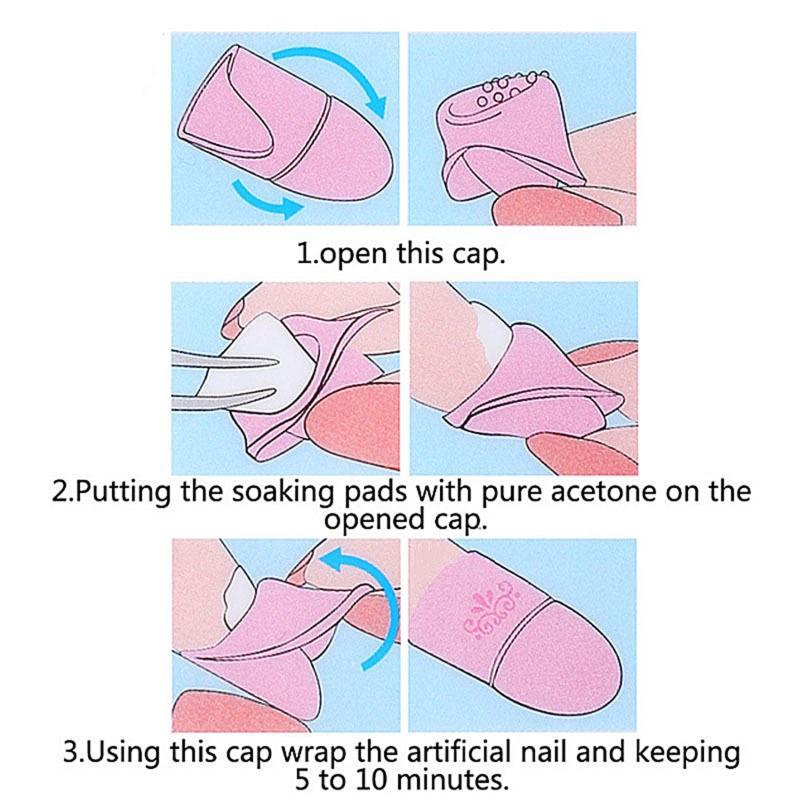 1.open this cap.

2.Putting the soaking pads with pure acetone on the opened cap.

3.Using this cap wrap the artificial nail and keeping 5 to 10 minutes.