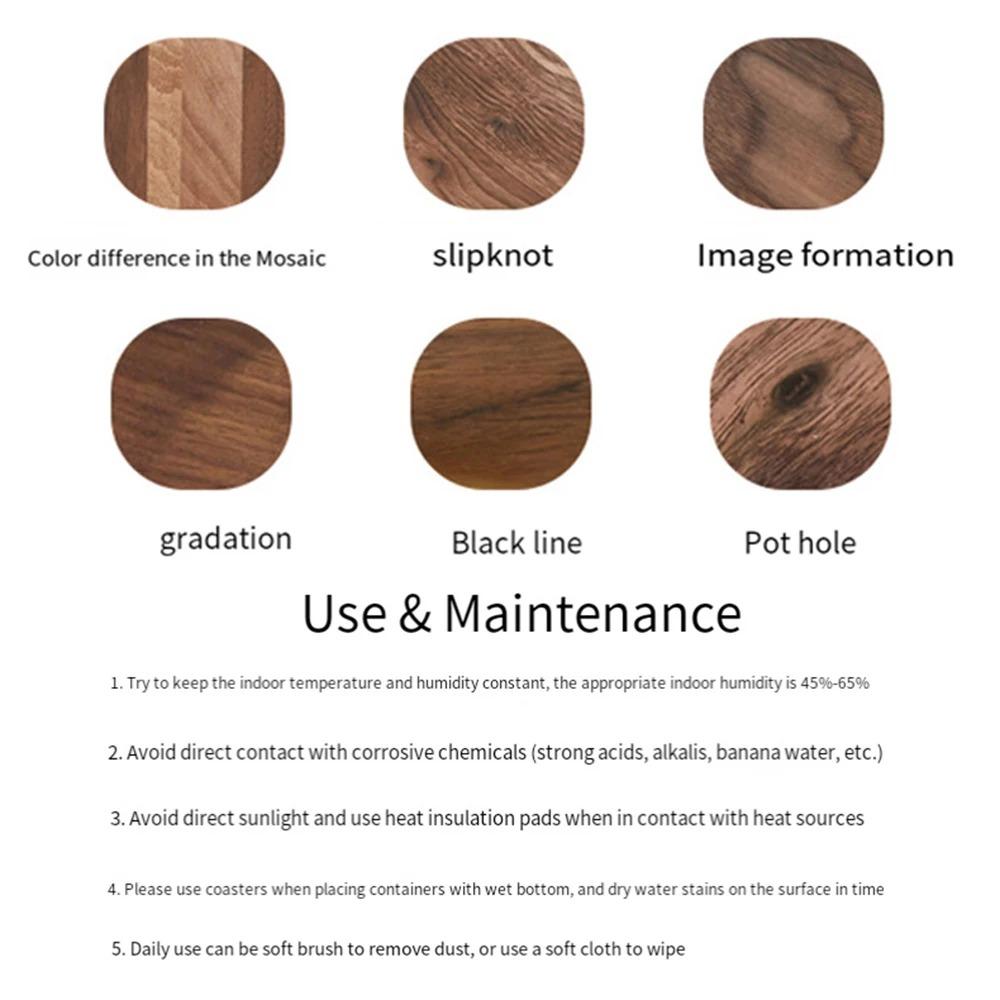 Color difference in the Mosaic

slipknot

Image formation

gradation

Black line

Pot hole

Use & Maintenance

1. Try to keep the indoor temperature and humidity constant, the appropriate indoor humidity is 45%-65%

2. Avoid direct contact with corrosive chemicals (strong acids, alkalis, banana water, etc.)

3. Avoid direct sunlight and use heat insulation pads when in contact with heat sources

4. Please use coasters when placing containers with wet bottom, and dry water stains on the surface in time

5. Daily use can be soft brush to remove dust, or use a soft cloth to wipe