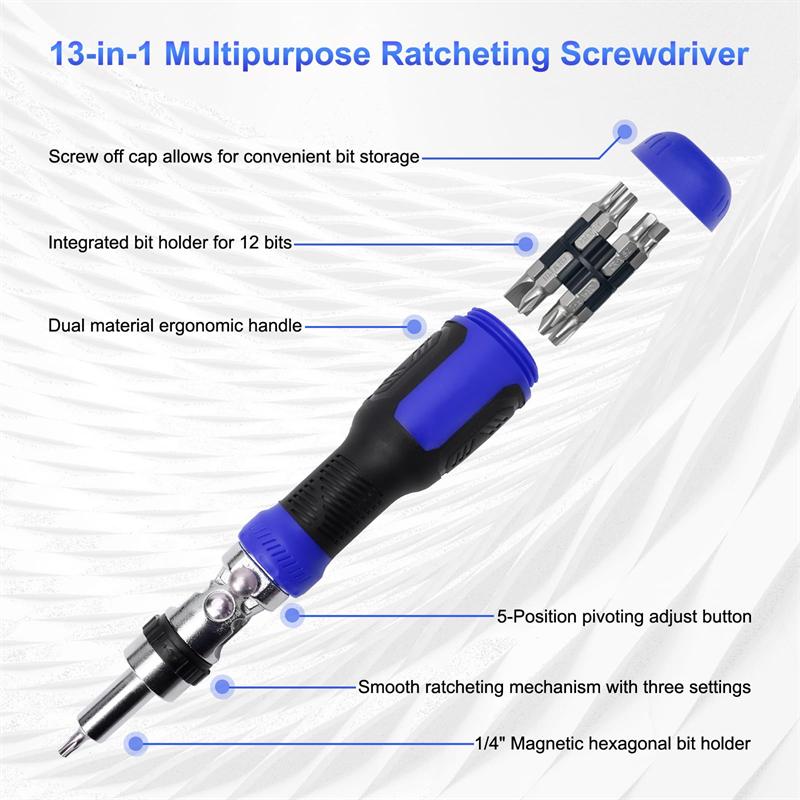 13-in-1 Multipurpose Ratcheting Screwdriver

Screw off cap allows for convenient bit storage

Integrated bit holder for 12 bits

Dual material ergonomic handle

5-Position pivoting adjust button

Smooth ratcheting mechanism with three settings

1/4" Magnetic hexagonal bit holder