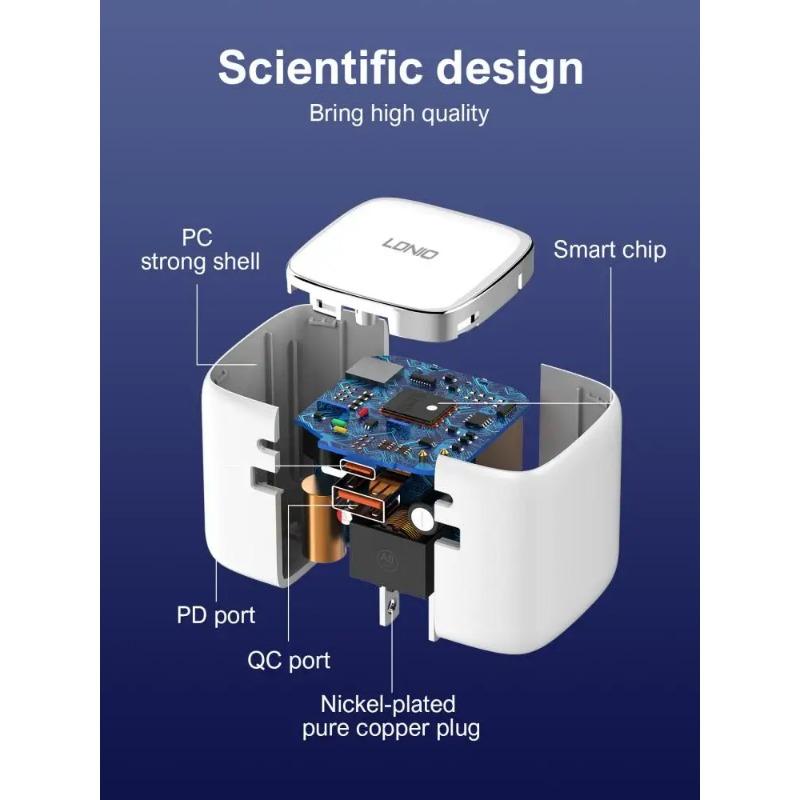 Scientific design
Bring high quality

PC
strong shell

LDNIO

Smart chip

PD port

QC port

Nickel-plated
pure copper plug