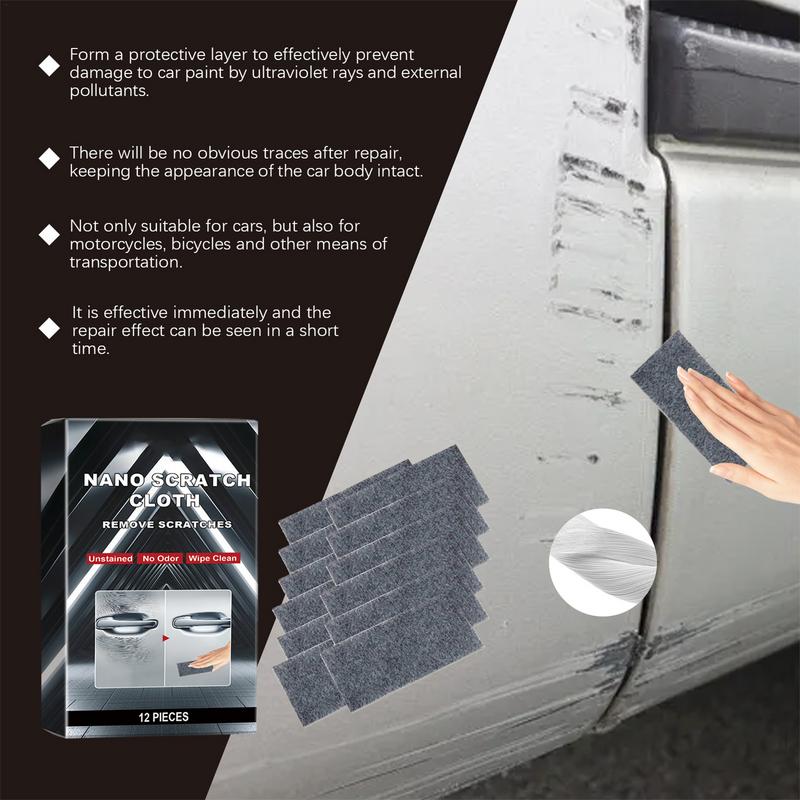 Form a protective layer to effectively prevent damage to car paint by ultraviolet rays and external pollutants.

There will be no obvious traces after repair, keeping the appearance of the car body intact.

Not only suitable for cars, but also for motorcycles, bicycles and other means of transportation.

It is effective immediately and the repair effect can be seen in a short time.

NANO SCRATCH CLOTH

REMOVE SCRATCHES

Unstained No Odor Wipe Clean

12 PIECES