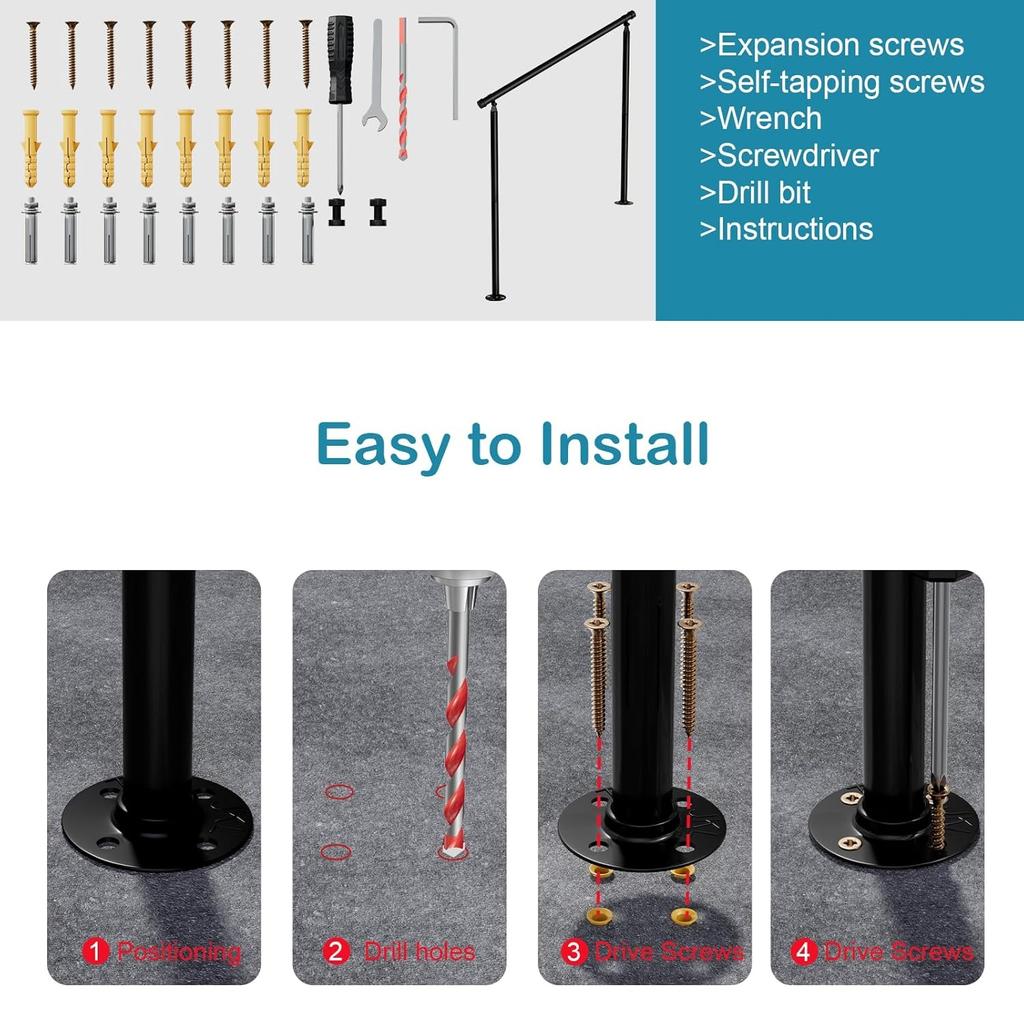 >Expansion screws
>Self-tapping screws
>Wrench
>Screwdriver
>Drill bit
>Instructions

Easy to Install

1 Positioning

2 Drill holes

3 Drive Screws

4 Drive Screws