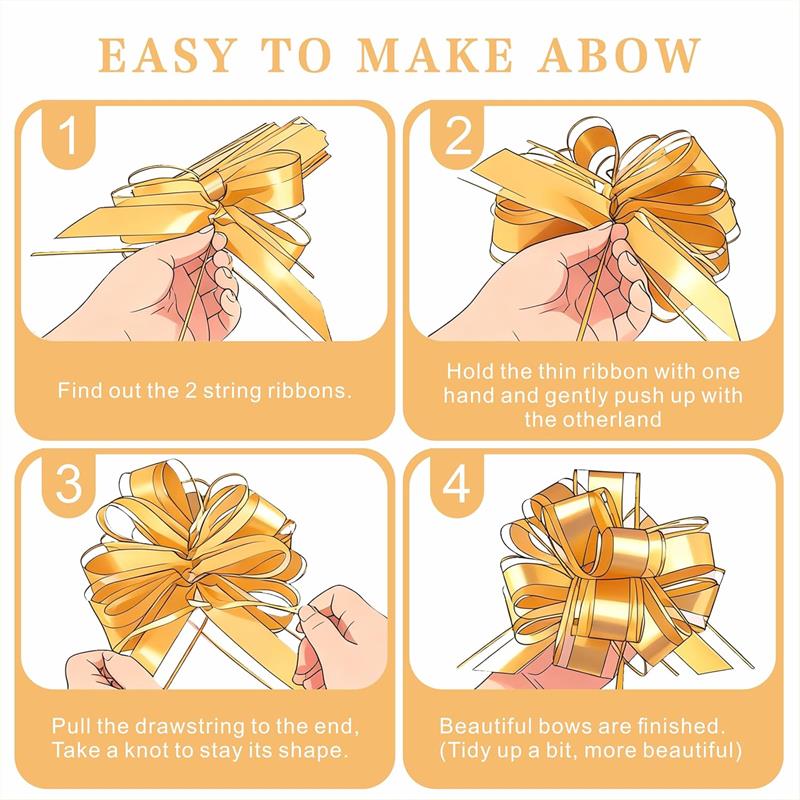 EASY TO MAKE ABOW

1

Find out the 2 string ribbons.

2

Hold the thin ribbon with one hand and gently push up with the otherland

3

Pull the drawstring to the end, Take a knot to stay its shape.

4

Beautiful bows are finished. (Tidy up a bit, more beautiful)