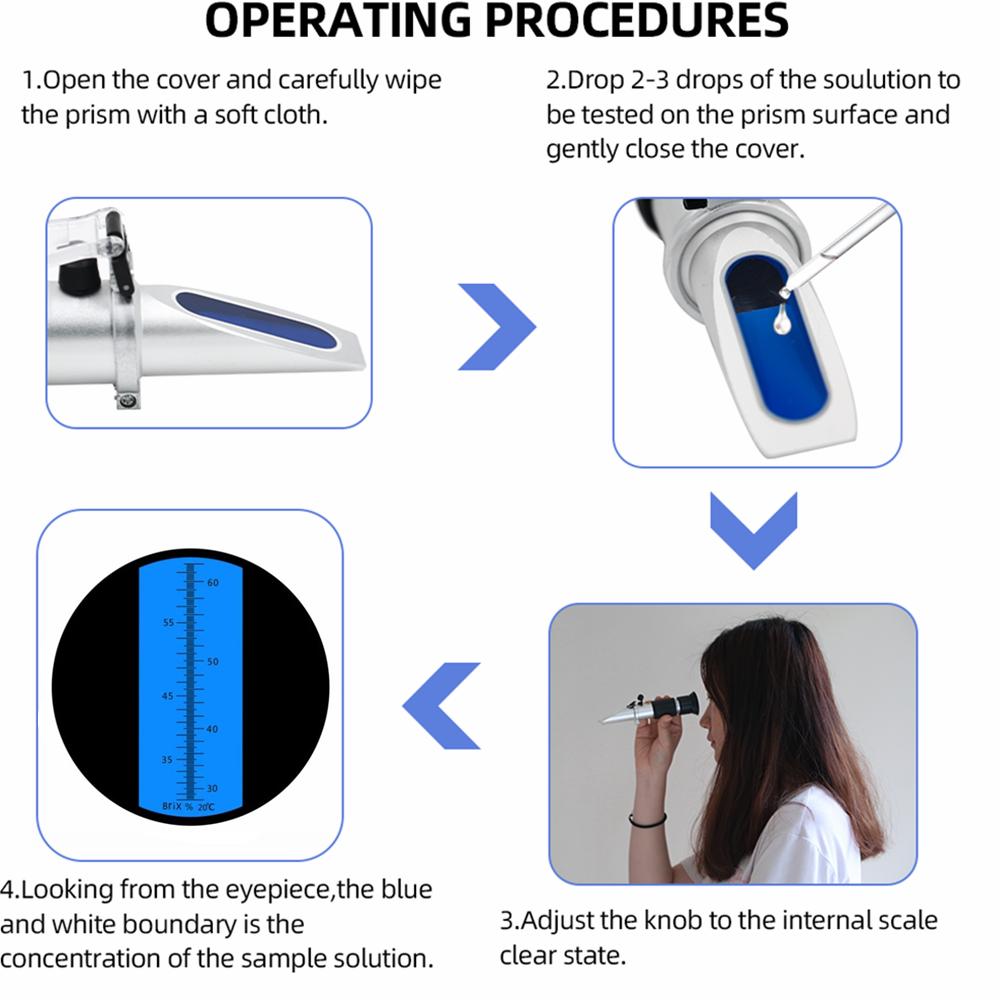 OPERATING PROCEDURES

1.Open the cover and carefully wipe the prism with a soft cloth.

2.Drop 2-3 drops of the soulution to be tested on the prism surface and gently close the cover.

60
55
50
45
40
35
30
Brix % 20°C

4.Looking from the eyepiece,the blue and white boundary is the concentration of the sample solution.

3.Adjust the knob to the internal scale clear state.