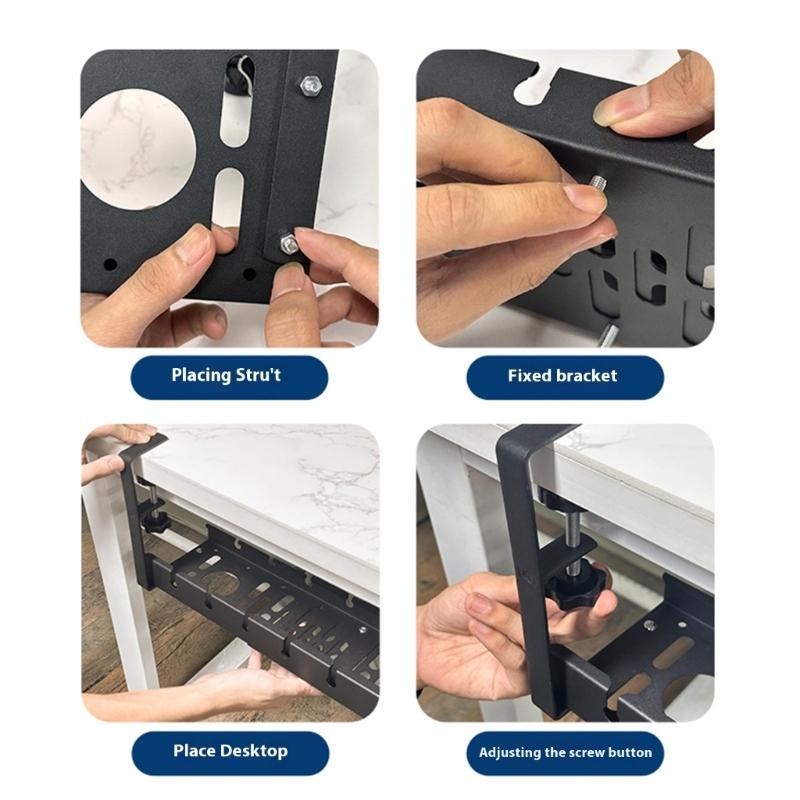 Placing Stru't

Fixed bracket

Place Desktop

Adjusting the screw button