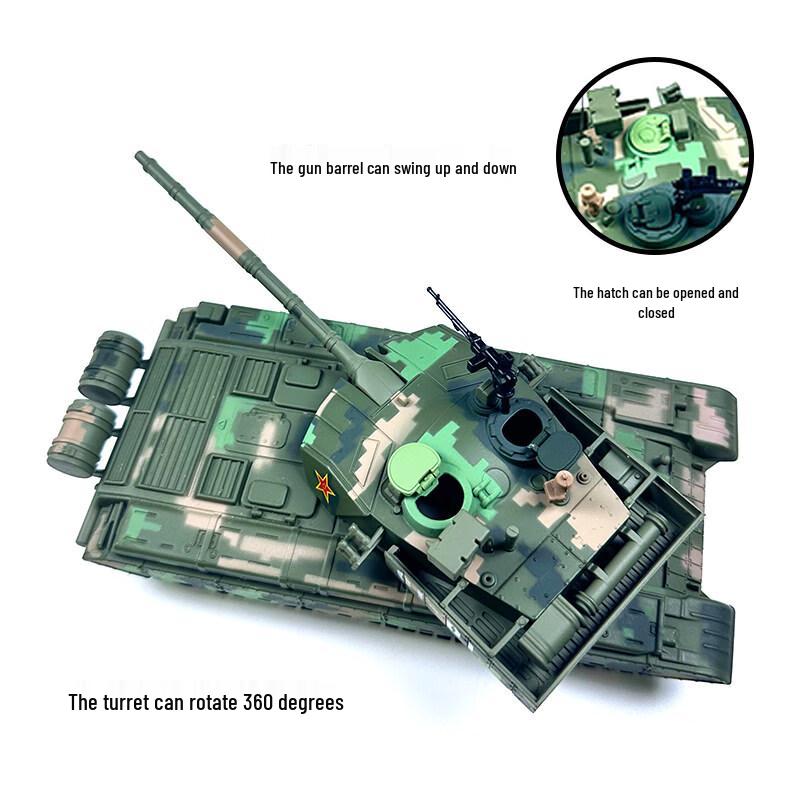 The gun barrel can swing up and down

The hatch can be opened and closed

The turret can rotate 360 degrees