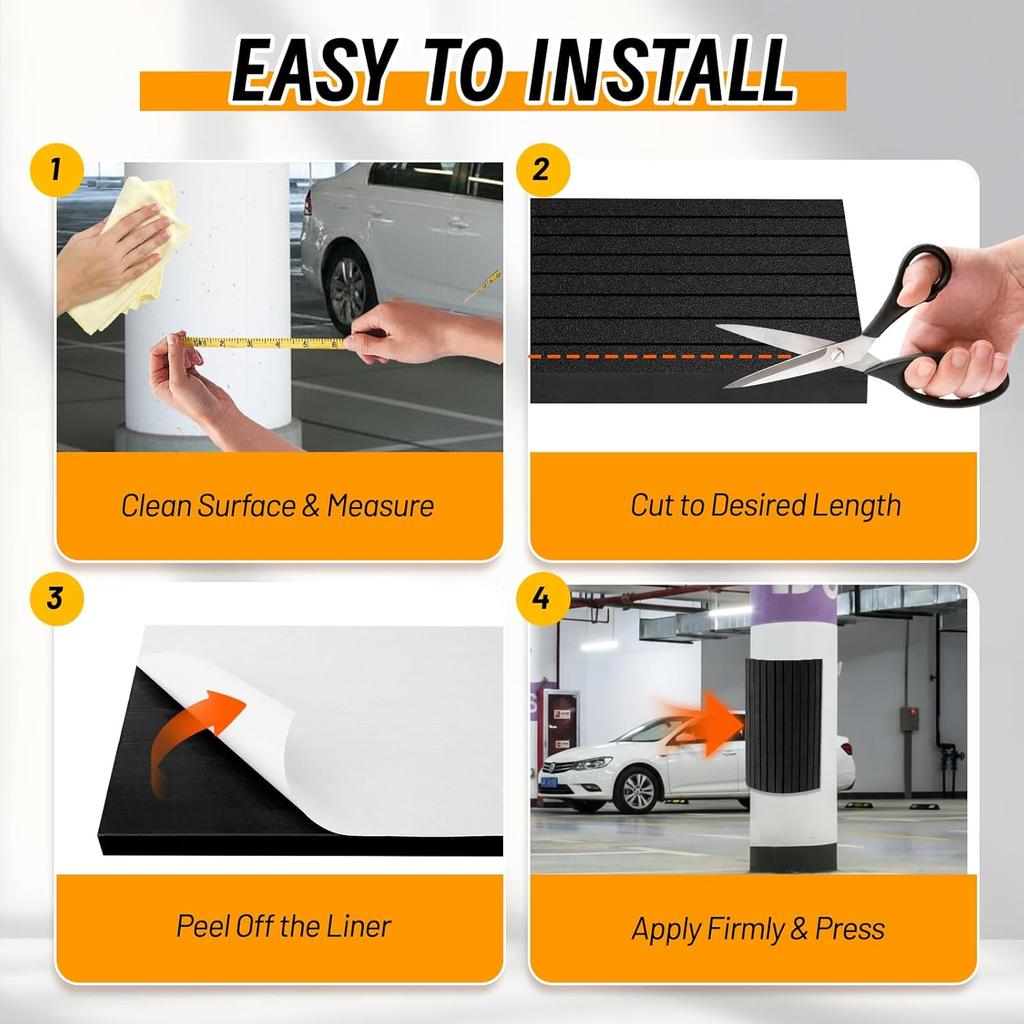 EASY TO INSTALL

1

Clean Surface & Measure

2

Cut to Desired Length

3

Peel Off the Liner

4

Apply Firmly & Press