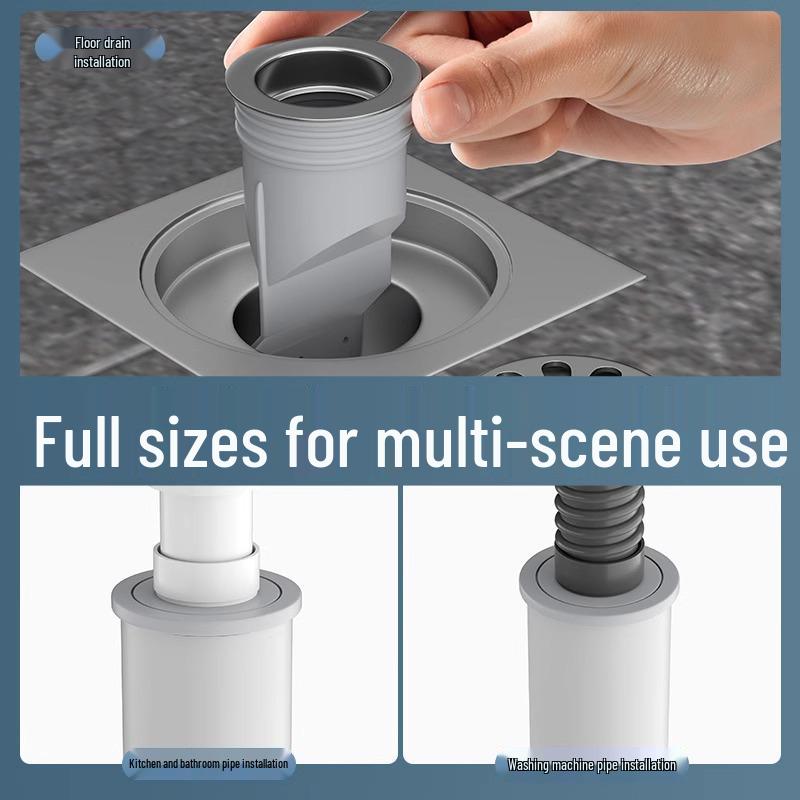 Floor drain installation

Full sizes for multi-scene use

Kitchen and bathroom pipe installation

Washing machine pipe installation