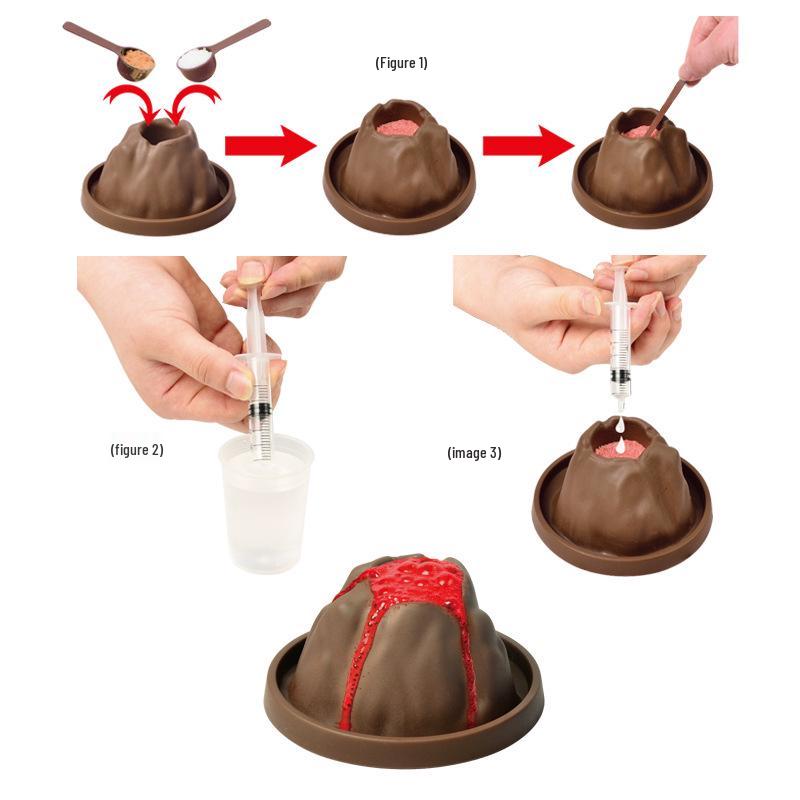 (Figure 1)

(figure 2)

(image 3)