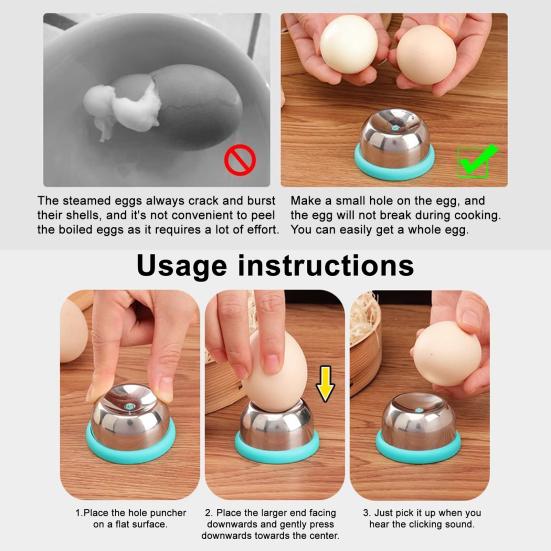 The steamed eggs always crack and burst their shells, and it's not convenient to peel the boiled eggs as it requires a lot of effort.

Make a small hole on the egg, and the egg will not break during cooking. You can easily get a whole egg.

Usage instructions

1.Place the hole puncher on a flat surface.

2. Place the larger end facing downwards and gently press downwards towards the center.

3. Just pick it up when you hear the clicking sound.