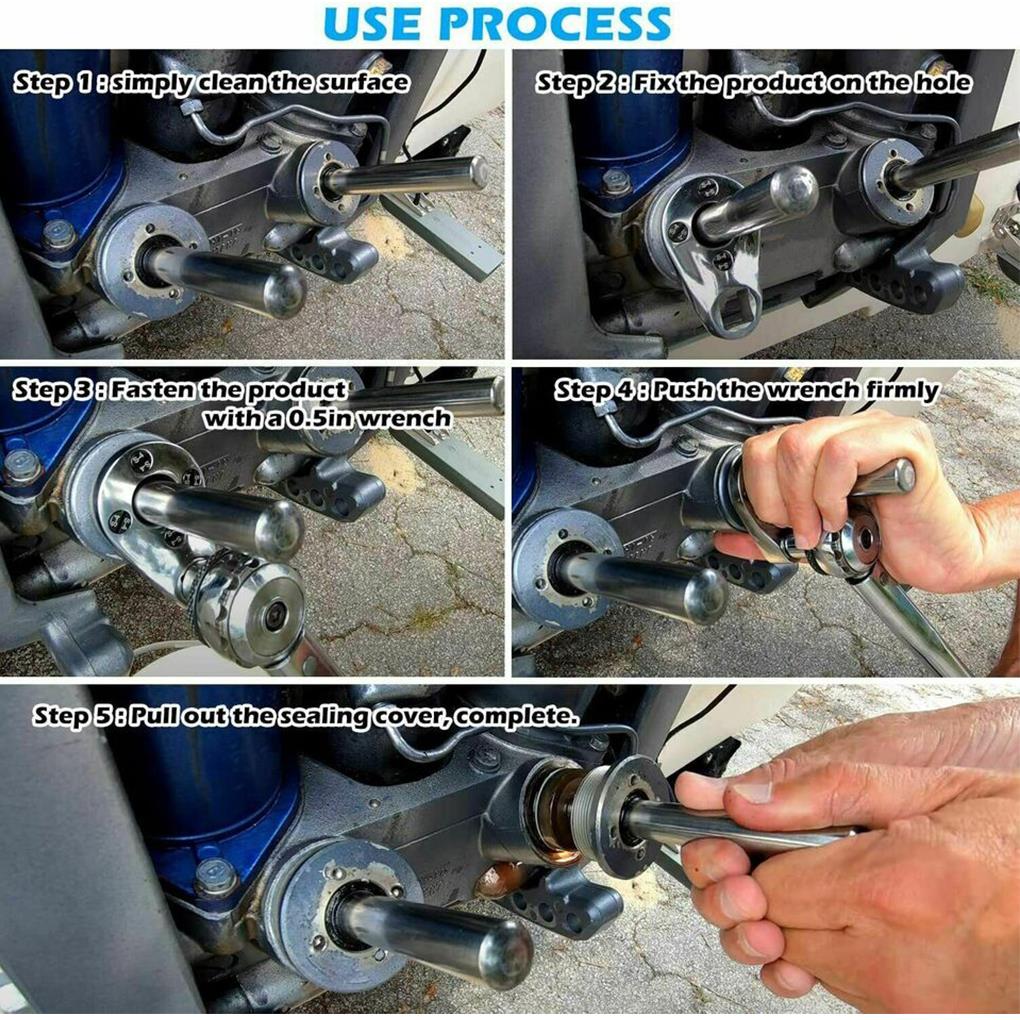 USE PROCESS

Step 1 : simply clean the surface

Step 2 : Fix the product on the hole

Step 3 : Fasten the product with a 0.5in wrench

Step 4 : Push the wrench firmly

Step 5 : Pull out the sealing cover, complete.