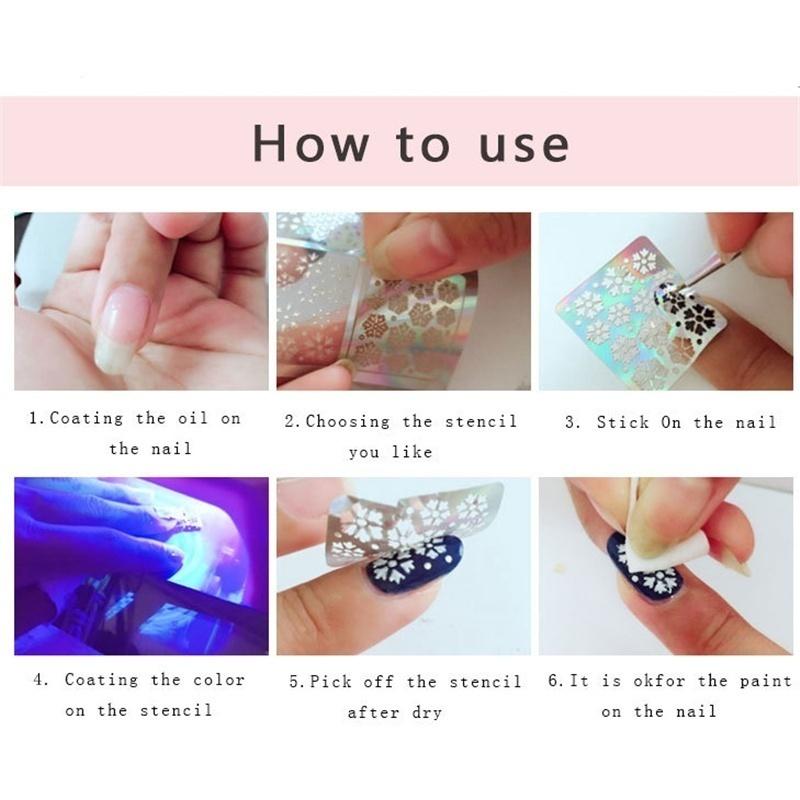 How to use

1. Coating the oil on the nail

2. Choosing the stencil you like

3. Stick On the nail

4. Coating the color on the stencil

5. Pick off the stencil after dry

6. It is okfor the paint on the nail