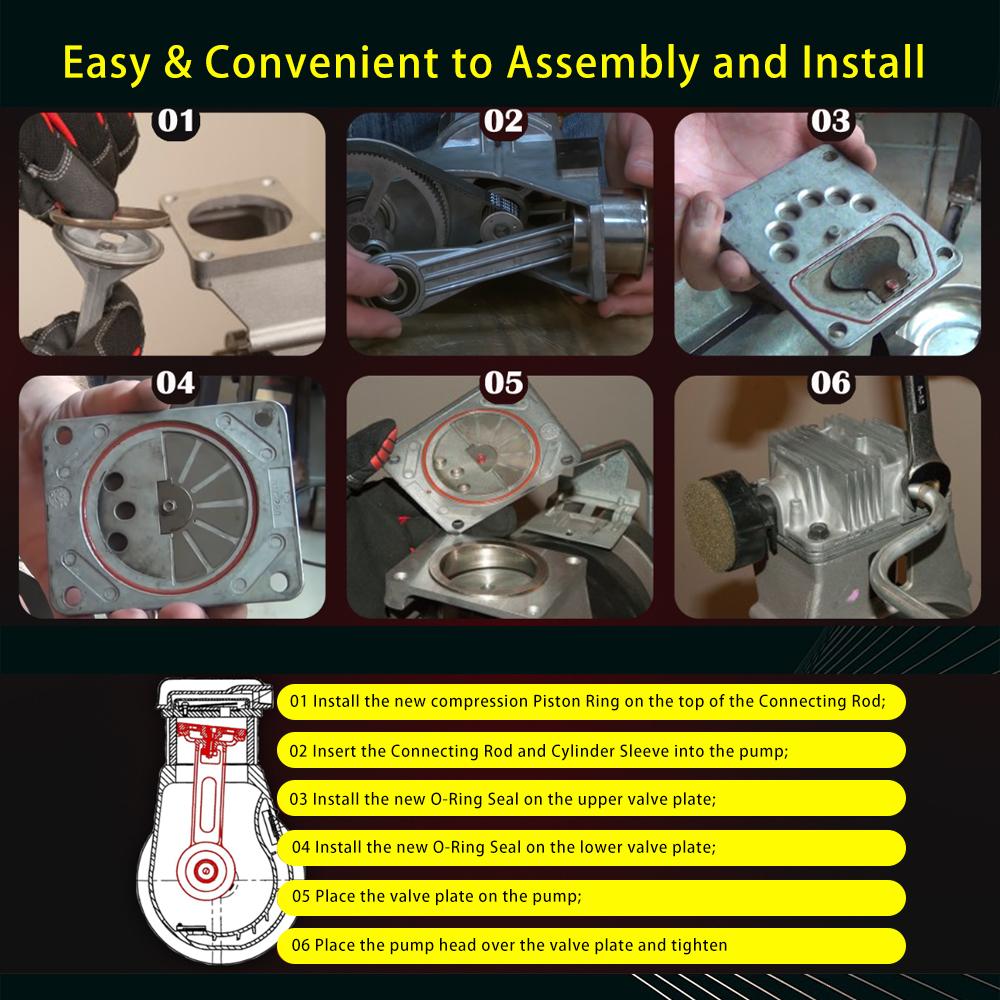 Easy & Convenient to Assembly and Install

01

02

03

04

05

06

01 Install the new compression Piston Ring on the top of the Connecting Rod;

02 Insert the Connecting Rod and Cylinder Sleeve into the pump;

03 Install the new O-Ring Seal on the upper valve plate;

04 Install the new O-Ring Seal on the lower valve plate;

05 Place the valve plate on the pump;

06 Place the pump head over the valve plate and tighten