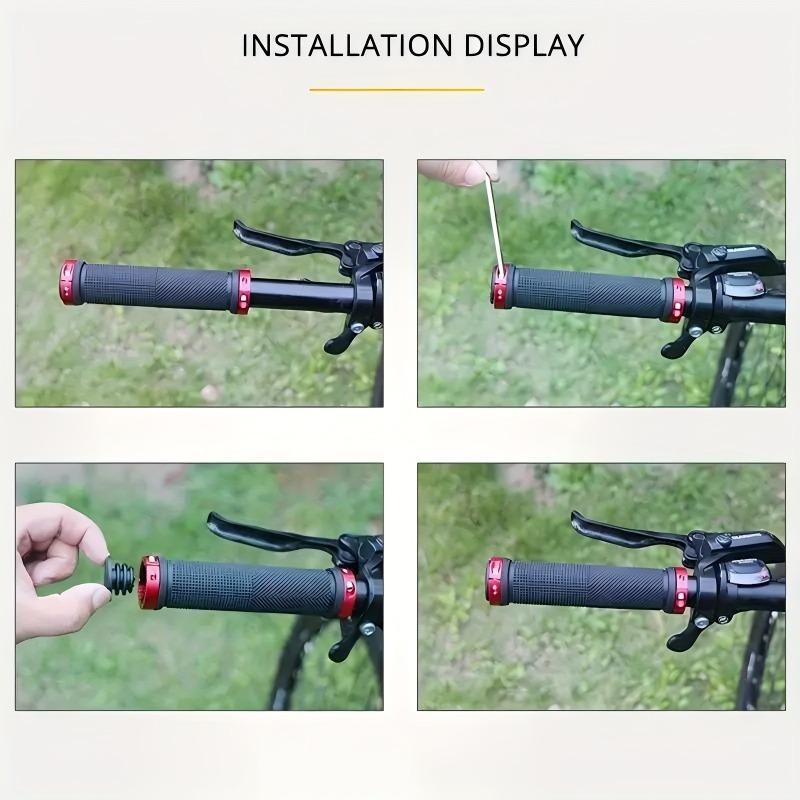 INSTALLATION DISPLAY