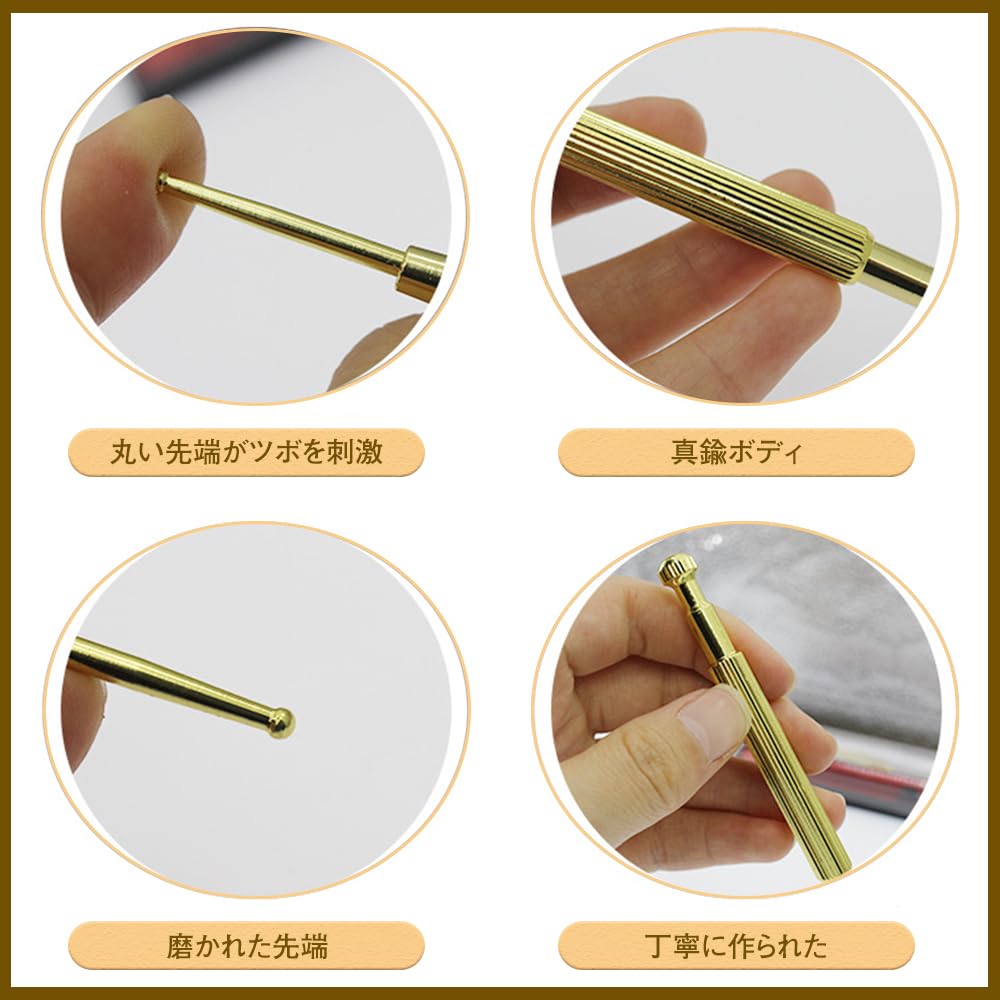 丸い先端がツボを刺激

真鍮ボディ

磨かれた先端

丁寧に作られた