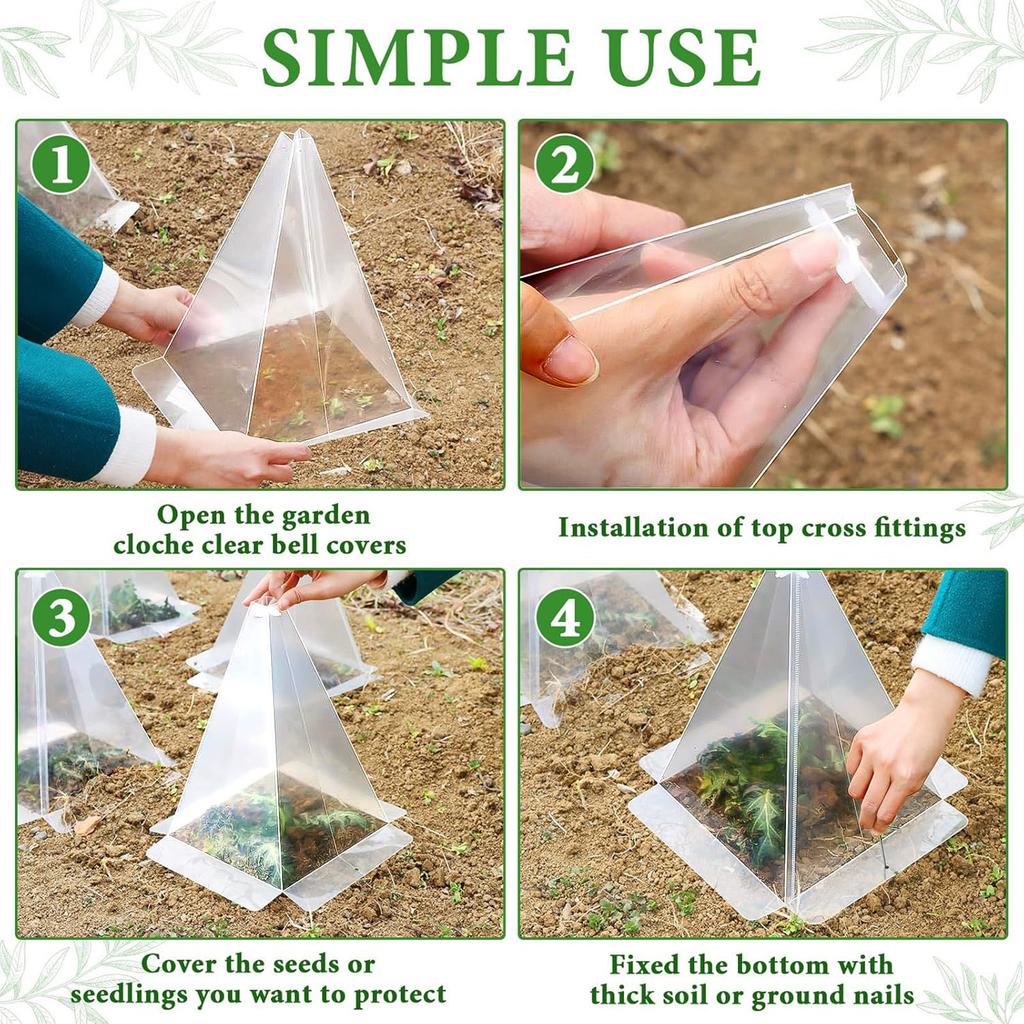 SIMPLE USE

1

Open the garden cloche clear bell covers

2

Installation of top cross fittings

3

Cover the seeds or seedlings you want to protect

4

Fixed the bottom with thick soil or ground nails