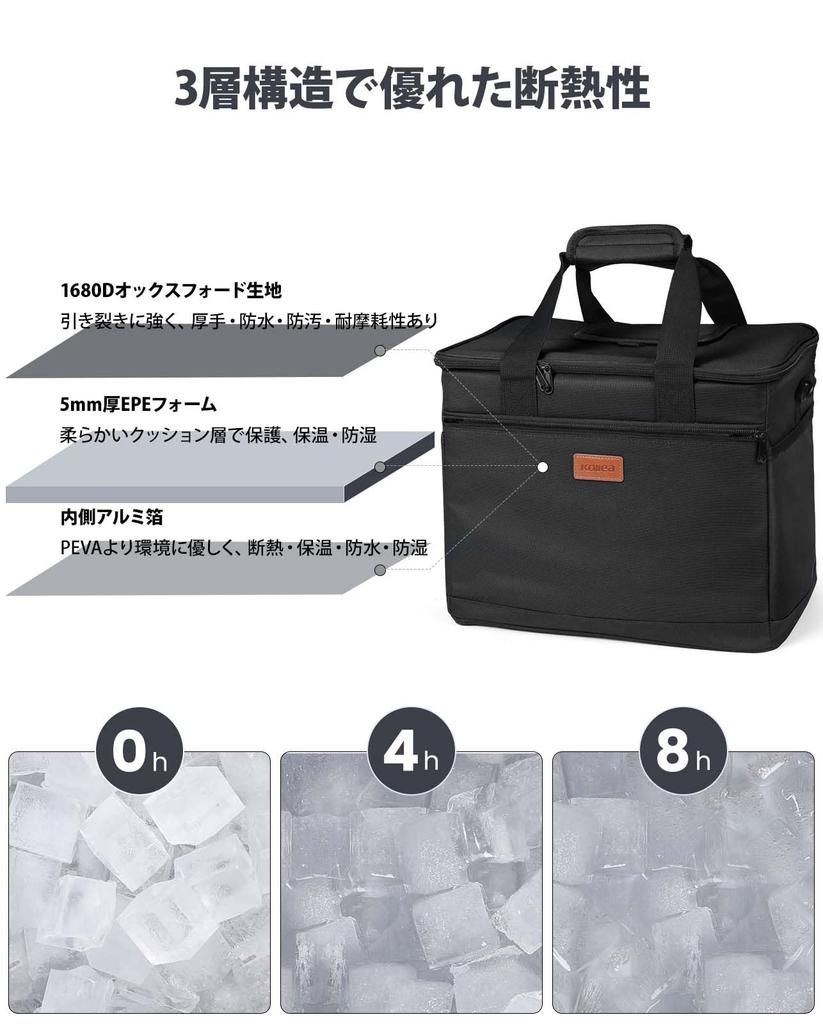 3層構造で優れた断熱性

1680Dオックスフォード生地
引き裂きに強く、厚手・防水・防汚・耐摩耗性あり

5mm厚EPEフォーム
柔らかいクッション層で保護、保温・防湿

内側アルミ箔
PEVAより環境に優しく、断熱・保温・防水・防湿

Kollea

0h

4h

8h