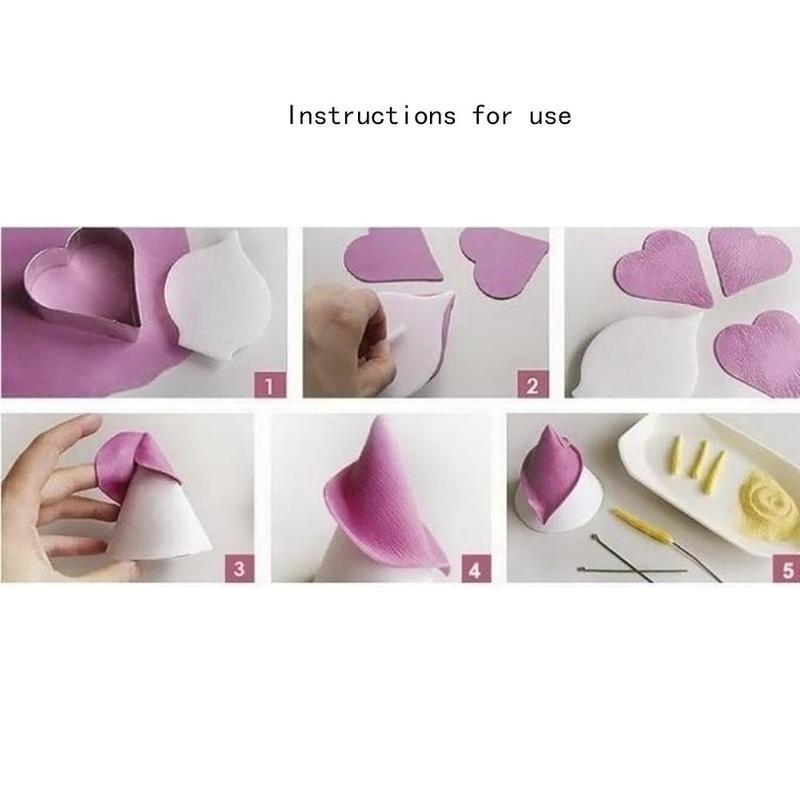 Instructions for use

1

2

3

4

5