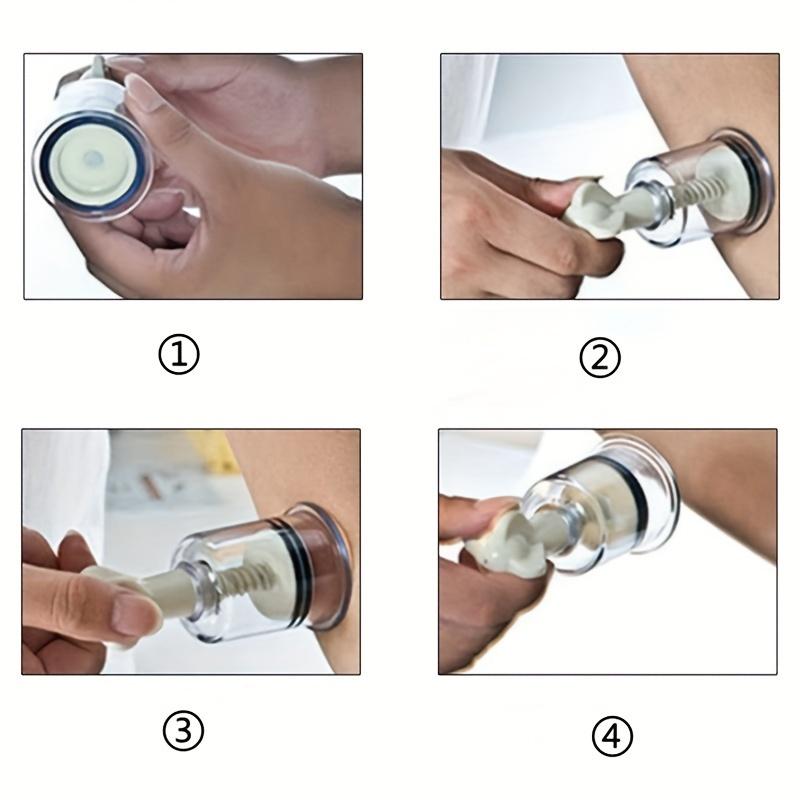 ①

②

③

④