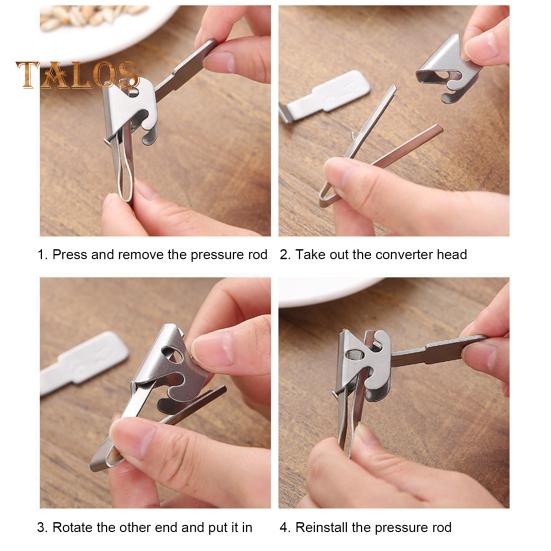 TALOS

1. Press and remove the pressure rod

2. Take out the converter head

3. Rotate the other end and put it in

4. Reinstall the pressure rod