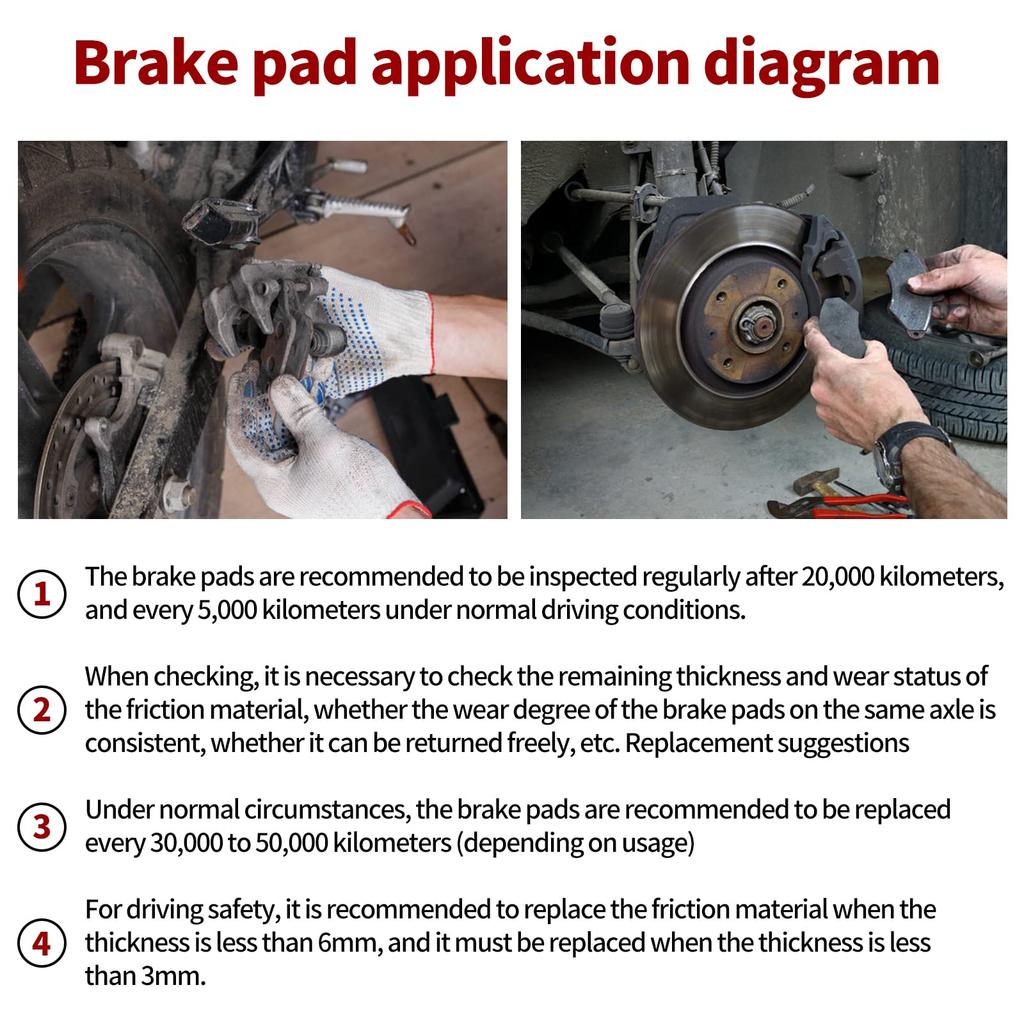 Brake pad application diagram

1 The brake pads are recommended to be inspected regularly after 20,000 kilometers, and every 5,000 kilometers under normal driving conditions.

2 When checking, it is necessary to check the remaining thickness and wear status of the friction material, whether the wear degree of the brake pads on the same axle is consistent, whether it can be returned freely, etc. Replacement suggestions

3 Under normal circumstances, the brake pads are recommended to be replaced every 30,000 to 50,000 kilometers (depending on usage)

4 For driving safety, it is recommended to replace the friction material when the thickness is less than 6mm, and it must be replaced when the thickness is less than 3mm.